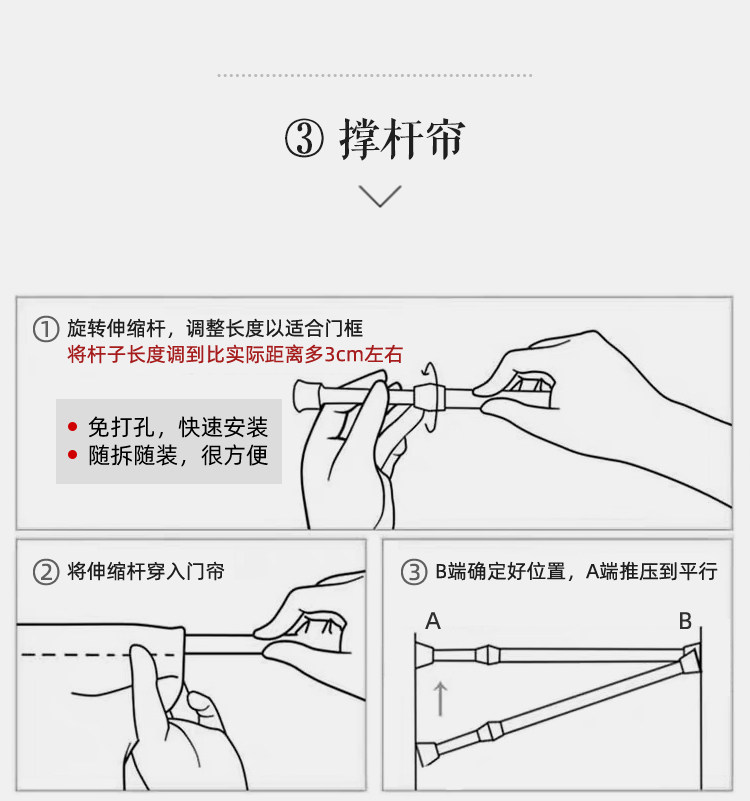 ③ 撑杆帘

① 旋转伸缩杆，调整长度以适合门框
将杆子长度调到比实际距离多3cm左右

• 免打孔，快速安装
• 随拆随装，很方便

② 将伸缩杆穿入门帘

③ B端确定好位置，A端推压到平行

A

B