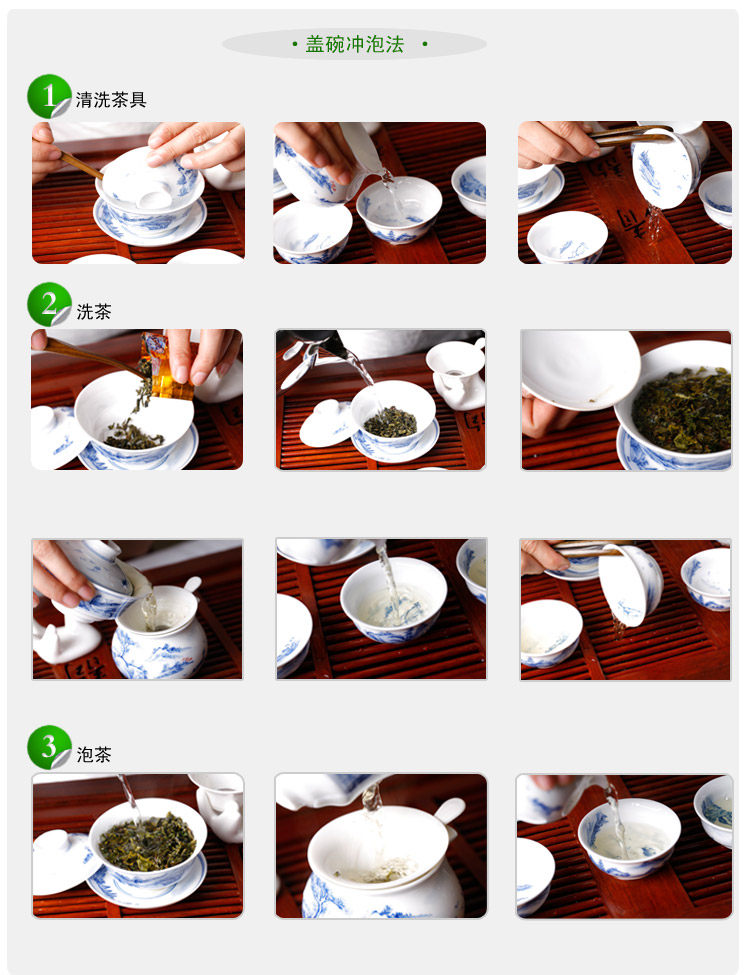 • 盖碗冲泡法 •

1 清洗茶具

2 洗茶

3 泡茶