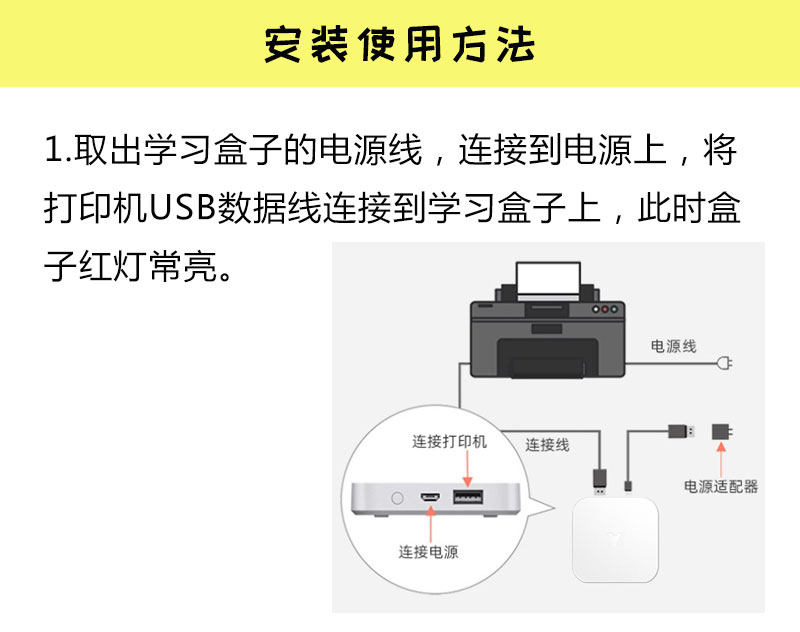 安装使用方法

1.取出学习盒子的电源线，连接到电源上，将打印机USB数据线连接到学习盒子上，此时盒子红灯常亮。

电源线
连接打印机
连接线
电源适配器
连接电源