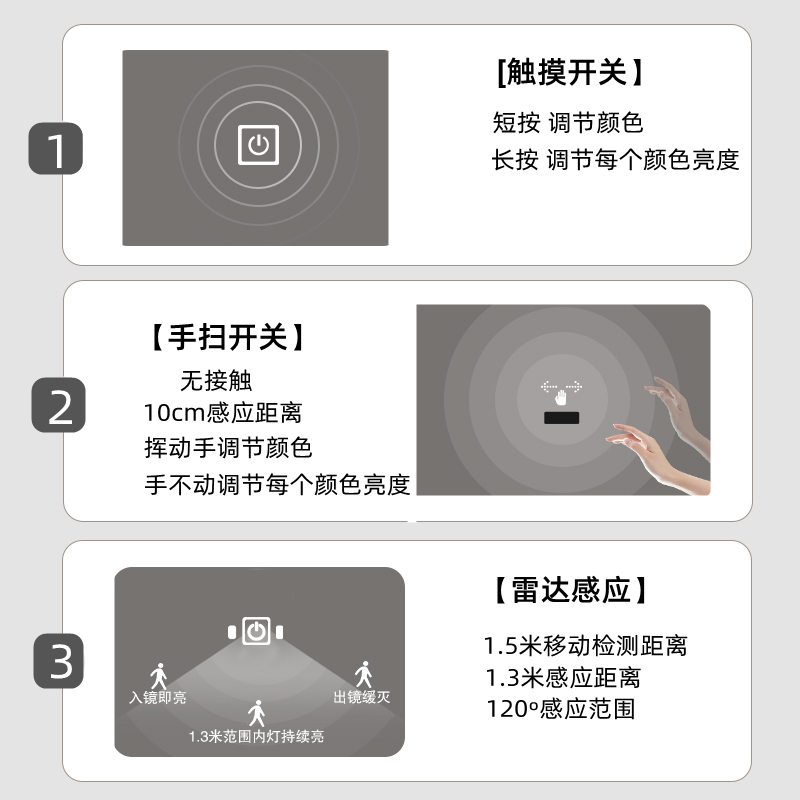 1

[触摸开关】

短按 调节颜色

长按 调节每个颜色亮度

2

【手扫开关】

无接触

10cm感应距离

挥动手调节颜色

手不动调节每个颜色亮度

3

入镜即亮

出镜缓灭

1.3米范围内灯持续亮

【雷达感应】

1.5米移动检测距离

1.3米感应距离

120°感应范围