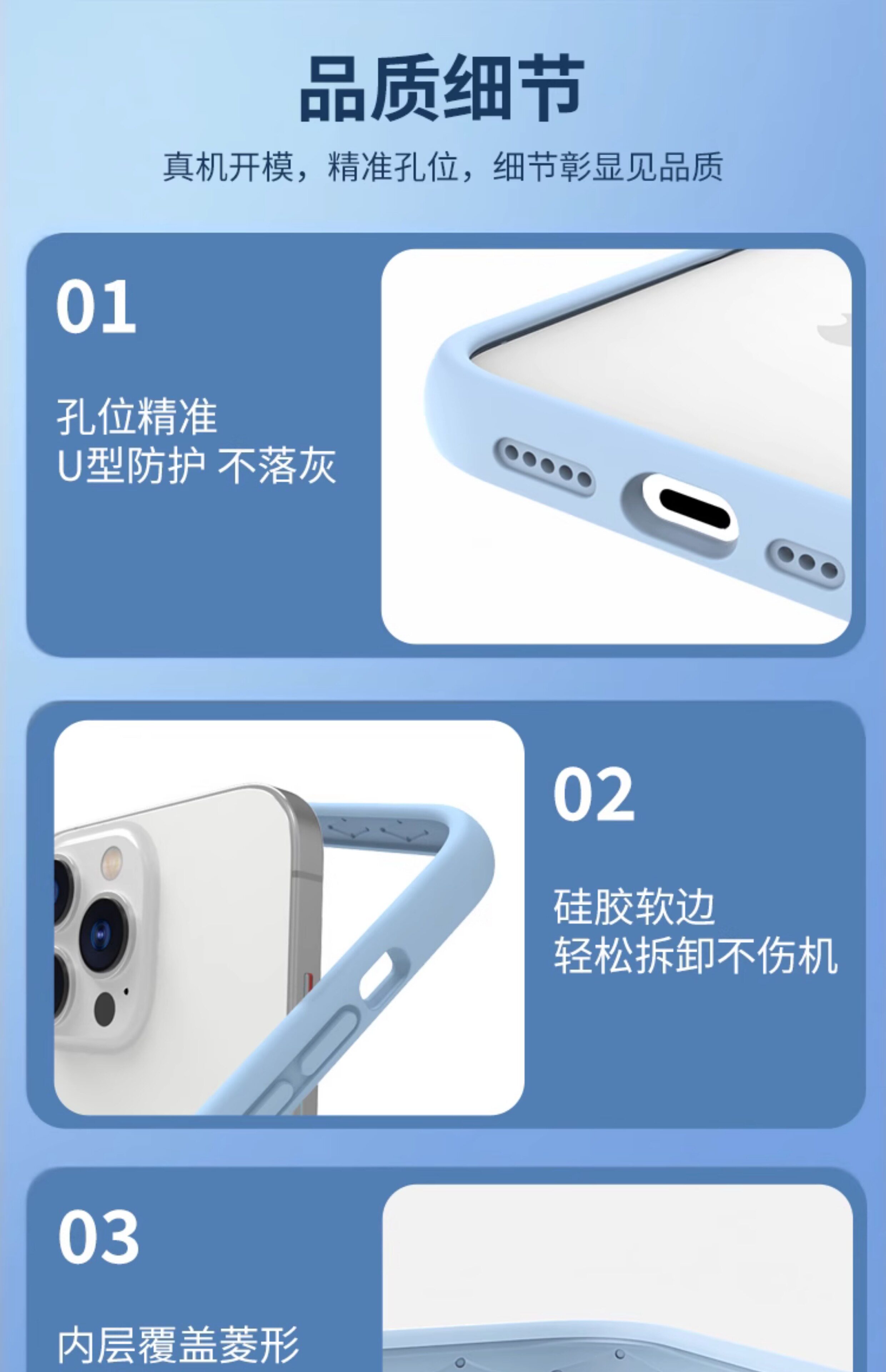 品质细节

真机开模，精准孔位，细节彰显见品质

01

孔位精准
U型防护 不落灰

02

硅胶软边
轻松拆卸不伤机

03

内层覆盖菱形