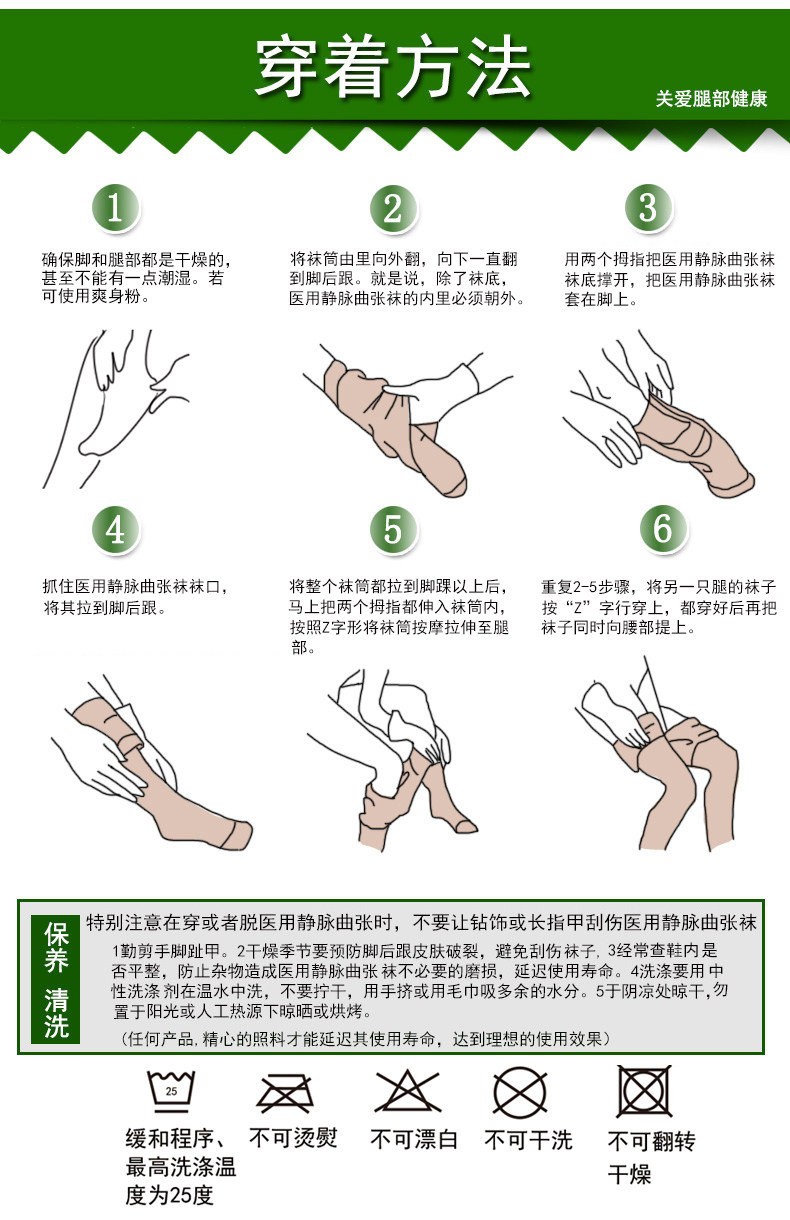 穿着方法

关爱腿部健康

1

确保脚和腿部都是干燥的，甚至不能有一点潮湿。若可使用爽身粉。

2

将袜筒由里向外翻，向下一直翻到脚后跟。就是说，除了袜底，医用静脉曲张袜的内里必须朝外。

3

用两个拇指把医用静脉曲张袜袜底撑开，把医用静脉曲张袜套在脚上。

4

抓住医用静脉曲张袜袜口，将其拉到脚后跟。

5

将整个袜筒都拉到脚踝以上后，马上把两个拇指都伸入袜筒内，按照Z字形将袜筒按摩拉伸至腿部。

6

重复2-5步骤，将另一只腿的袜子按“Z”字行穿上，都穿好后再把袜子同时向腰部提上。

保养
清洗

特别注意在穿或者脱医用静脉曲张时，不要让钻饰或长指甲刮伤医用静脉曲张袜

1勤剪手脚趾甲。2干燥季节要预防脚后跟皮肤破裂，避免刮伤袜子，3经常查鞋内是否平整，防止杂物造成医用静脉曲张袜不必要的磨损，延迟使用寿命。4洗涤要用中性洗涤剂在温水中洗，不要拧干，用手挤或用毛巾吸多余的水分。5于阴凉处晾干，勿置于阳光或人工热源下晾晒或烘烤。

（任何产品，精心的照料才能延迟其使用寿命，达到理想的使用效果）

25

缓和程序、最高洗涤温度为25度

不可烫熨

不可漂白

不可干洗

不可翻转干燥