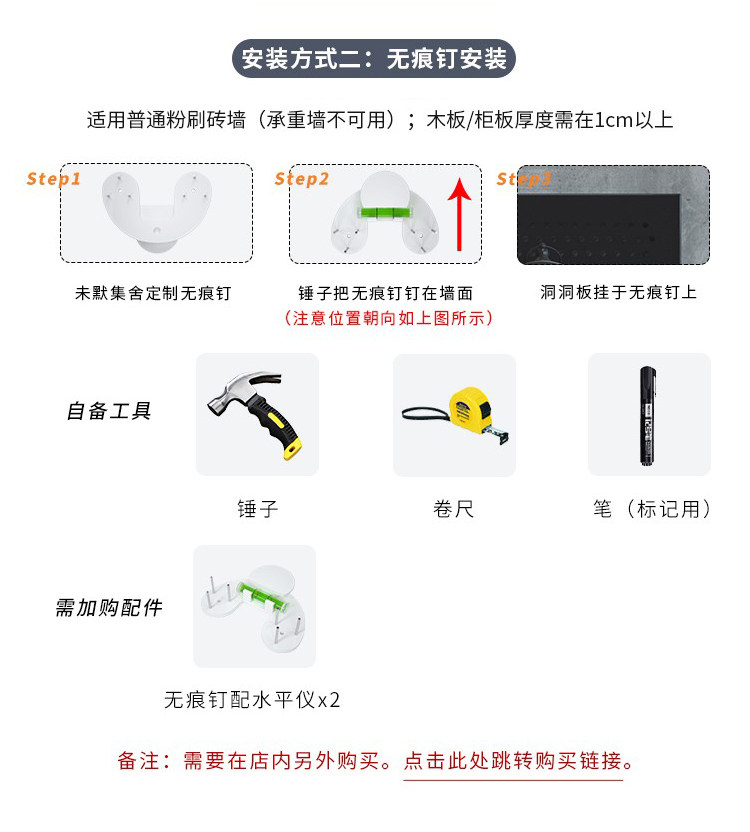 安装方式二：无痕钉安装

适用普通粉刷砖墙（承重墙不可用）；木板/柜板厚度需在1cm以上

Step1

未默集舍定制无痕钉

Step2

锤子把无痕钉钉在墙面
（注意位置朝向如上图所示）

Step3

洞洞板挂于无痕钉上

自备工具

锤子

卷尺

笔（标记用）

需加购配件

无痕钉配水平仪x2

备注：需要在店内另外购买。点击此处跳转购买链接。