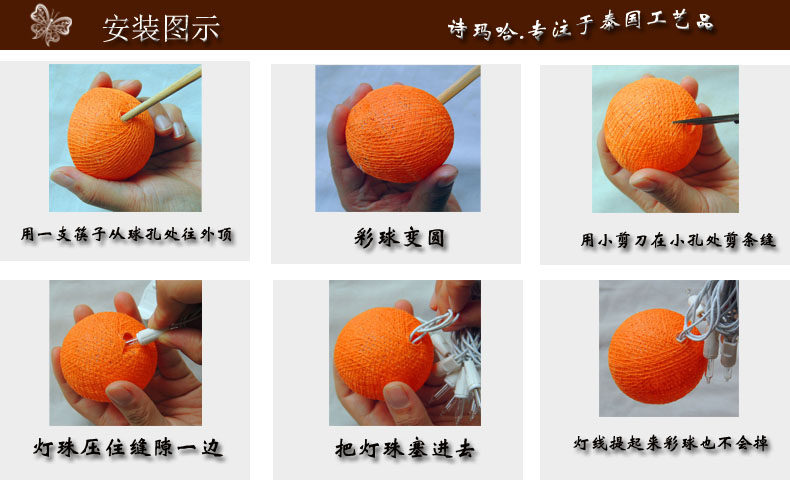 安装图示

诗玛哈.专注于泰国工艺品

用一支筷子从球孔处往外顶

彩球变圆

用小剪刀在小孔处剪条缝

灯珠压住缝隙一边

把灯珠塞进去

灯线提起来彩球也不会掉