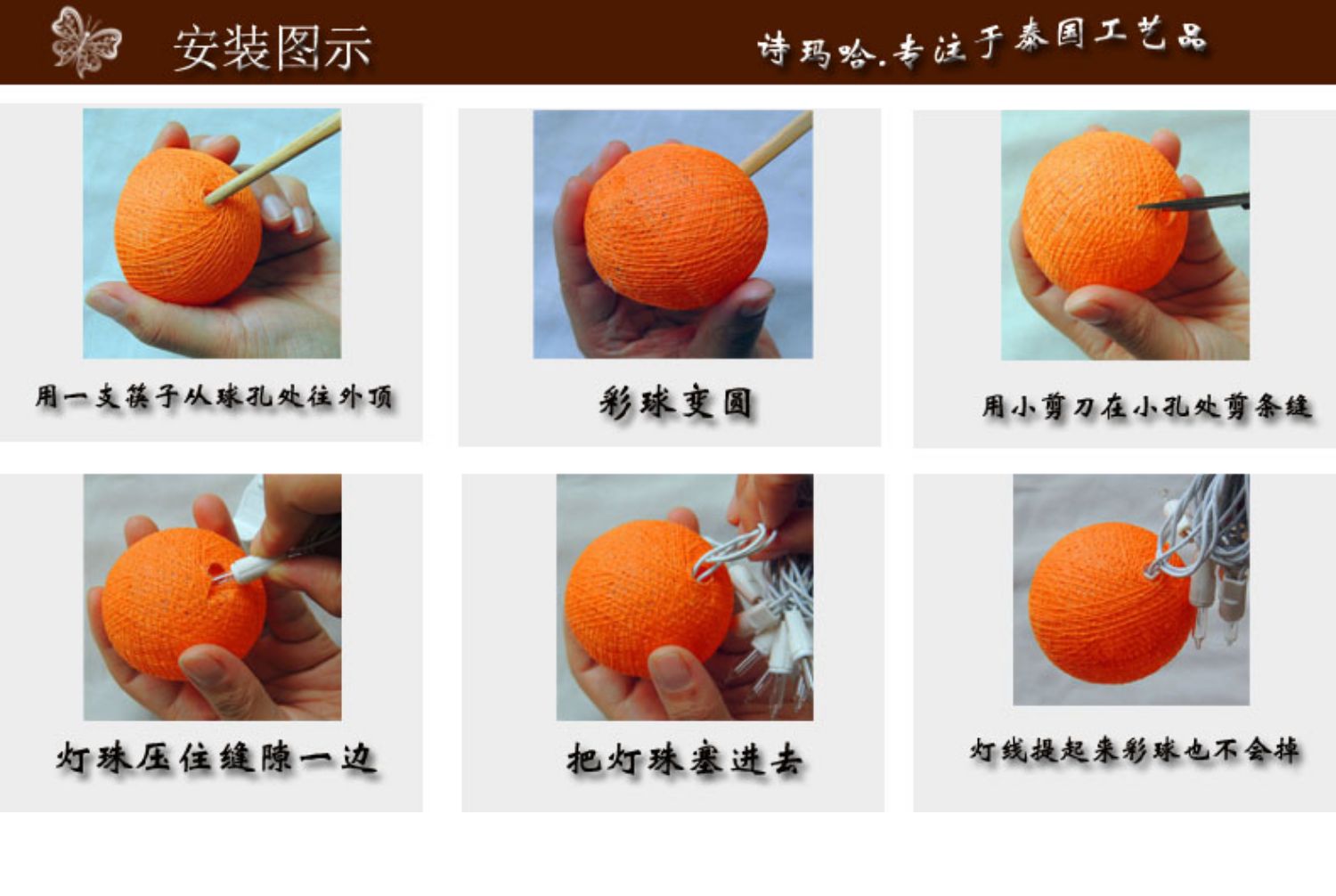 安装图示

诗玛哈.专注于泰国工艺品

用一支筷子从球孔处往外顶

彩球变圆

用小剪刀在小孔处剪条缝

灯珠压住缝隙一边

把灯珠塞进去

灯线提起来彩球也不会掉