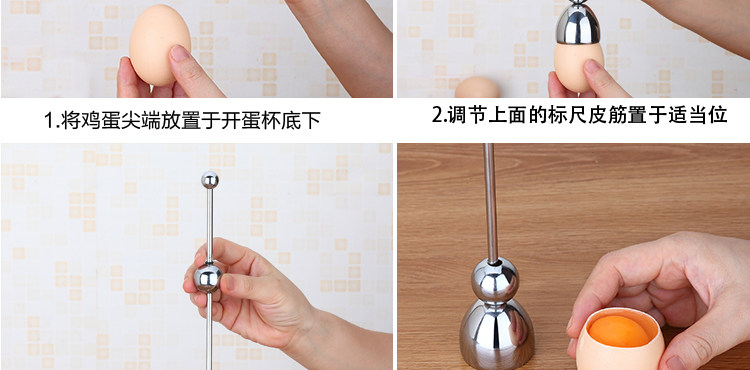 1.将鸡蛋尖端放置于开蛋杯底下

2.调节上面的标尺皮筋置于适当位