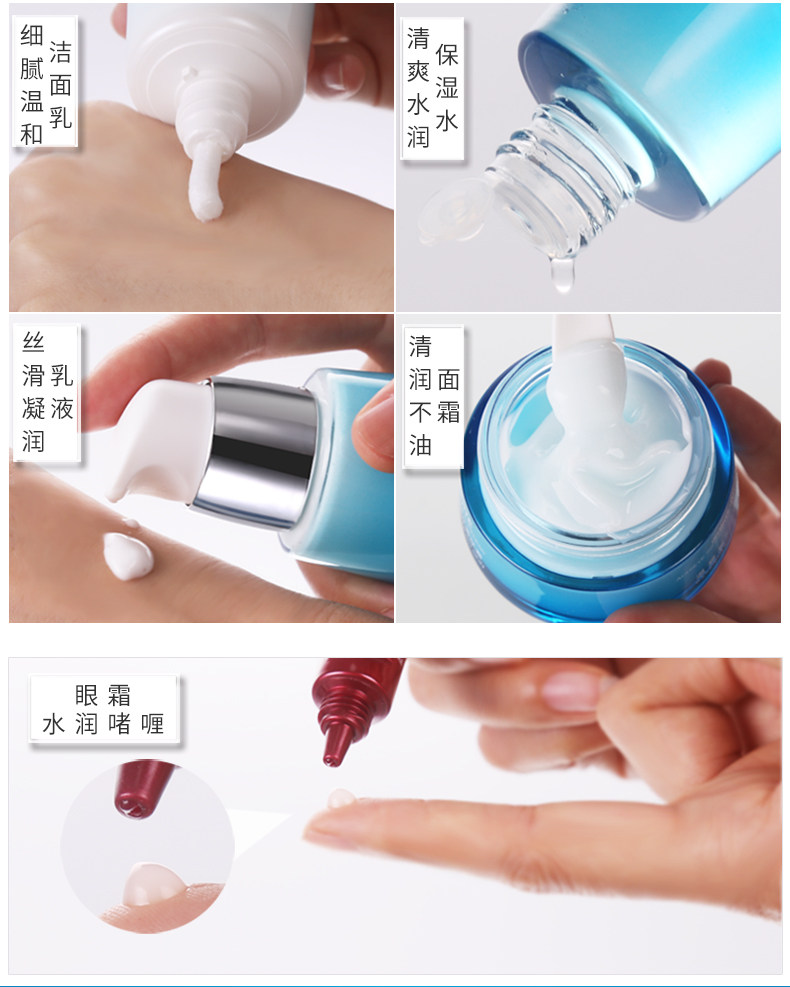 洁面乳
细腻温和

保湿水
清爽水润

乳液
丝滑凝润

面霜
清润不油

眼霜
水润啫喱