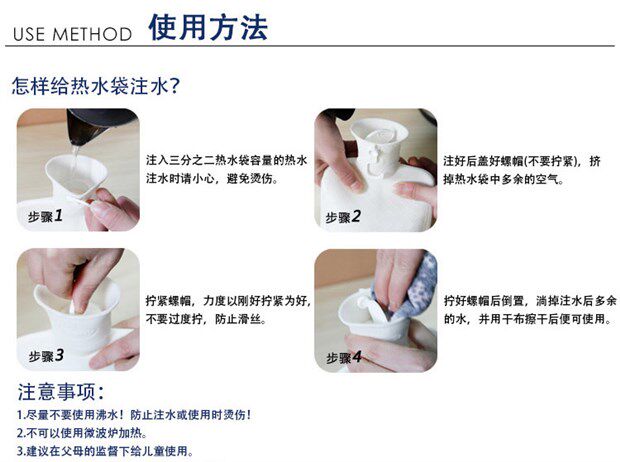 USE METHOD 使用方法

怎样给热水袋注水?

步骤1

注入三分之二热水袋容量的热水 注水时请小心，避免烫伤。

步骤2

注好后盖好螺帽(不要拧紧)，挤掉热水袋中多余的空气。

步骤3

拧紧螺帽，力度以刚好拧紧为好，不要过度拧，防止滑丝。

步骤4

拧好螺帽后倒置，淌掉注水后多余的水，并用干布擦干后便可使用。

注意事项:

1.尽量不要使用沸水！防止注水或使用时烫伤！

2.不可以使用微波炉加热。

3.建议在父母的监督下给儿童使用。