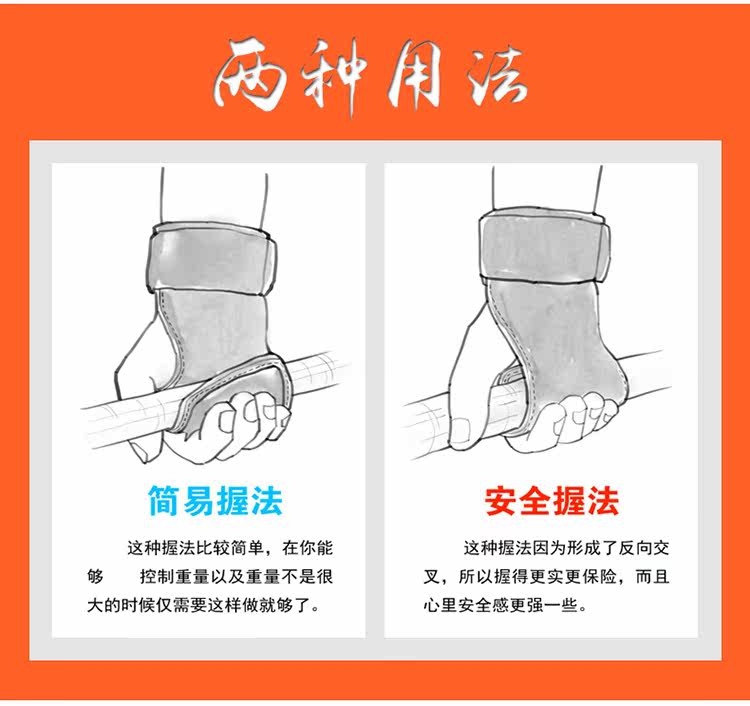 两种用法

简易握法

这种握法比较简单，在你能够 控制重量以及重量不是很大的时候仅需要这样做就够了。

安全握法

这种握法因为形成了反向交叉，所以握得更实更保险，而且心里安全感更强一些。