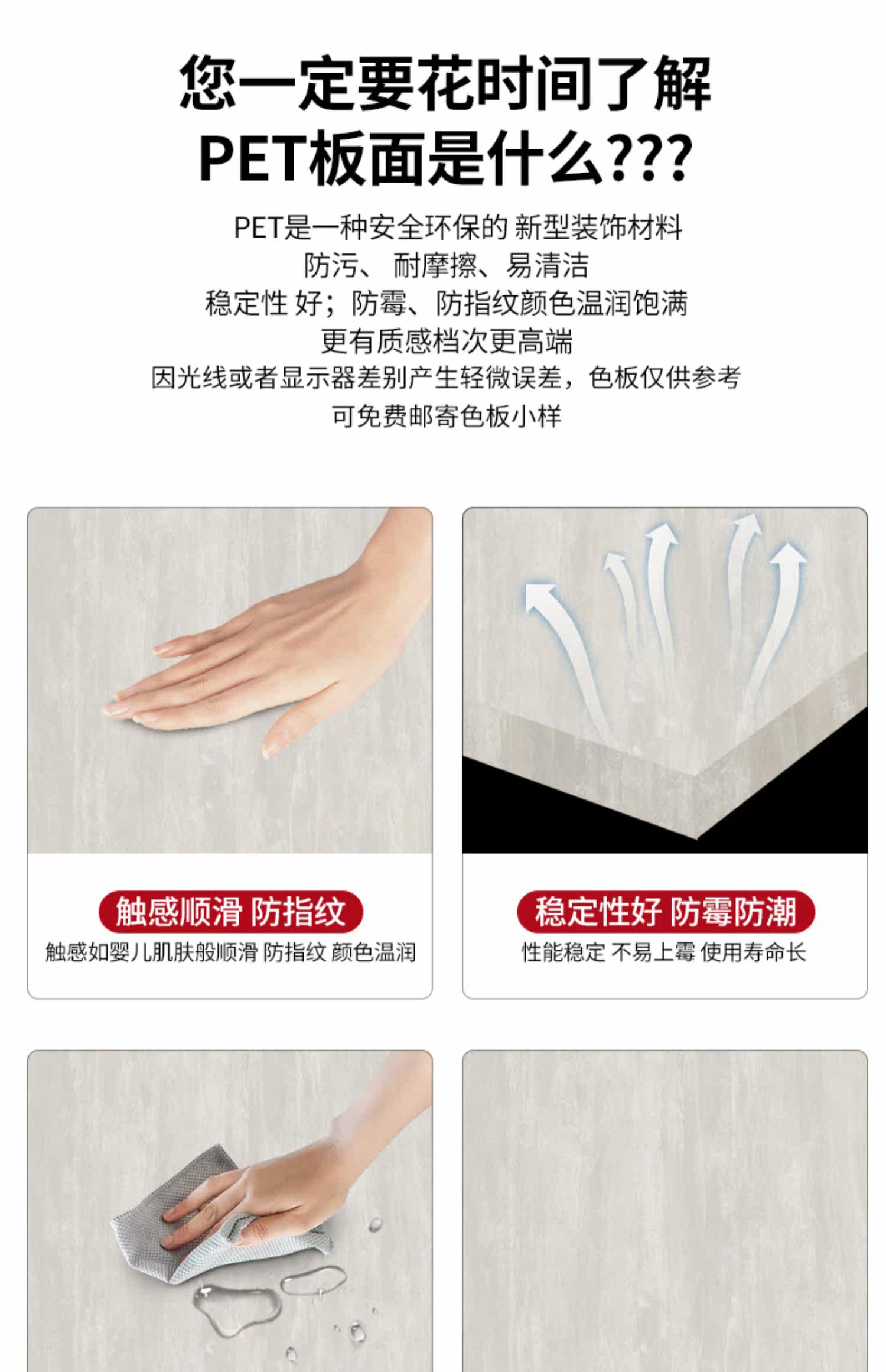 您一定要花时间了解
PET板面是什么???

PET是一种安全环保的 新型装饰材料
防污、 耐摩擦、易清洁
稳定性 好；防霉、防指纹颜色温润饱满
更有质感档次更高端
因光线或者显示器差别产生轻微误差，色板仅供参考
可免费邮寄色板小样

触感顺滑 防指纹
触感如婴儿肌肤般顺滑 防指纹 颜色温润

稳定性好 防霉防潮
性能稳定 不易上霉 使用寿命长