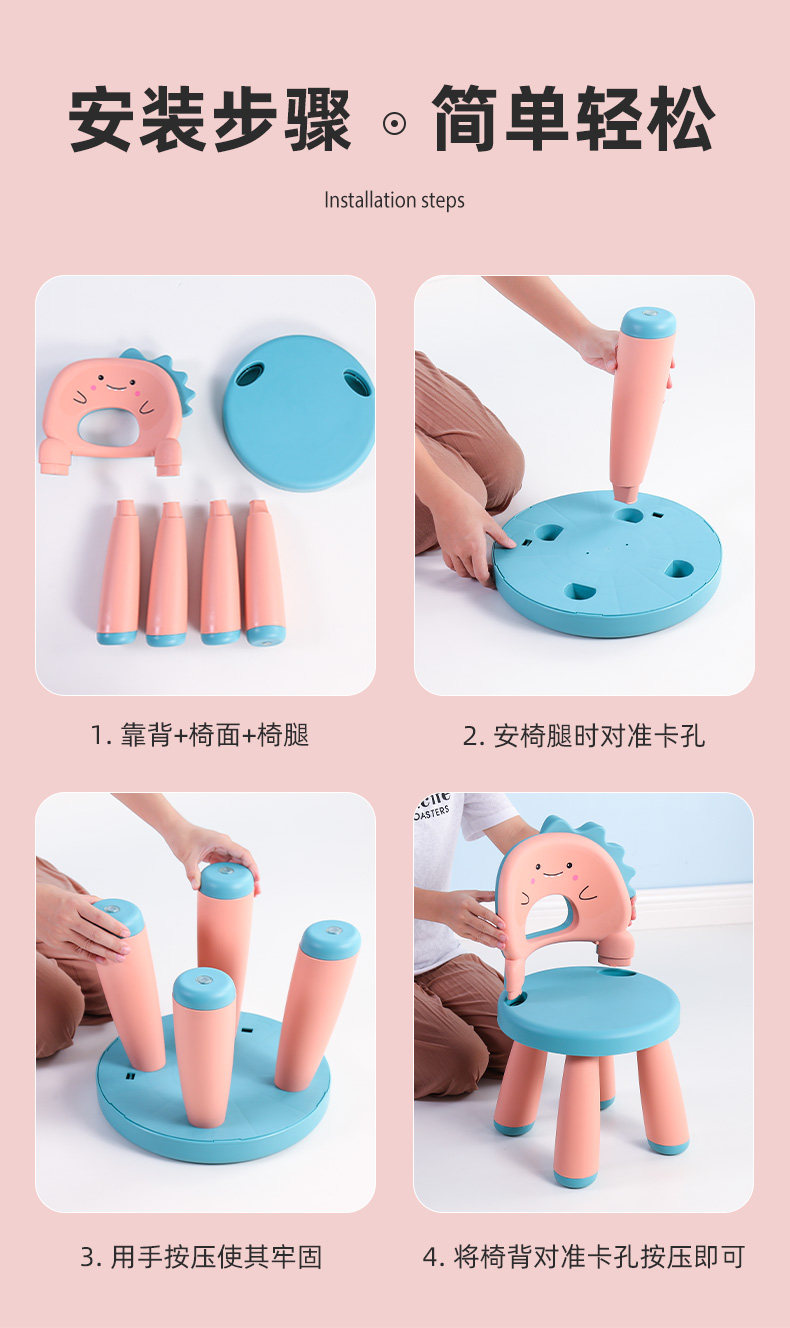 安装步骤 ⊙ 简单轻松

Installation steps

1. 靠背+椅面+椅腿

2. 安椅腿时对准卡孔

3. 用手按压使其牢固

4. 将椅背对准卡孔按压即可