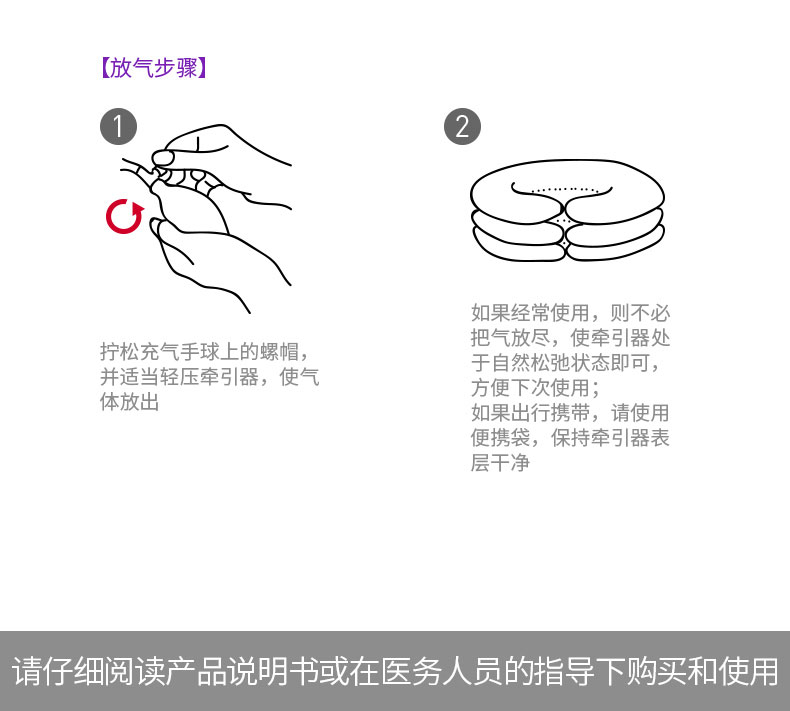 【放气步骤】

1

拧松充气手球上的螺帽，并适当轻压牵引器，使气体放出

2

如果经常使用，则不必把气放尽，使牵引器处于自然松弛状态即可，方便下次使用；
如果出行携带，请使用便携袋，保持牵引器表层干净

请仔细阅读产品说明书或在医务人员的指导下购买和使用