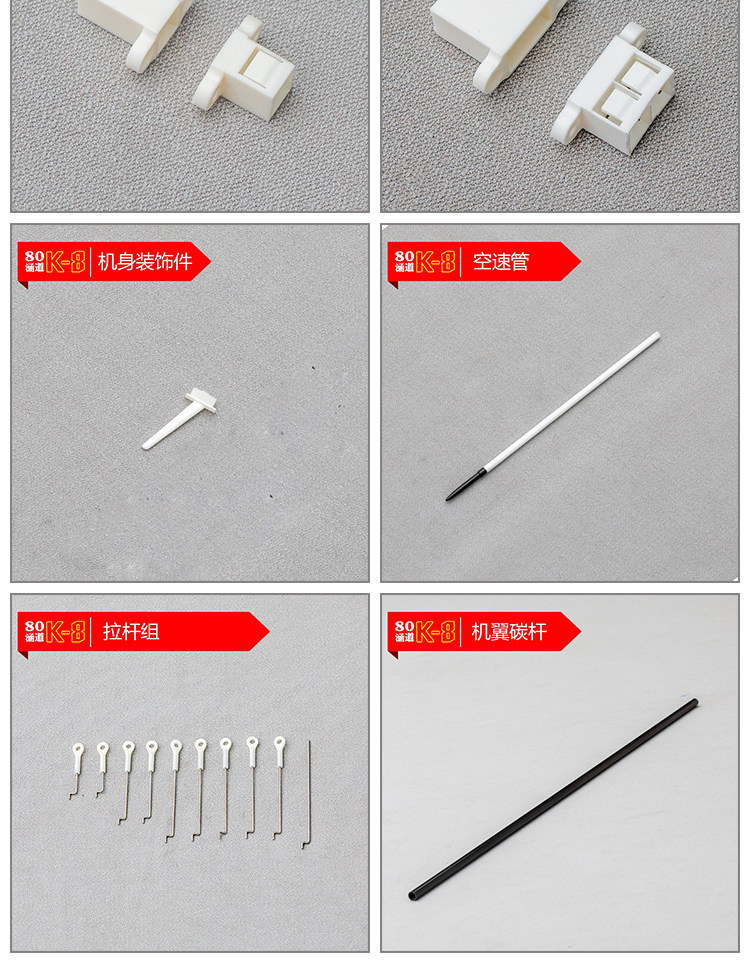 80 涵道 K-8 机身装饰件

80 涵道 K-8 空速管

80 涵道 K-8 拉杆组

80 涵道 K-8 机翼碳杆