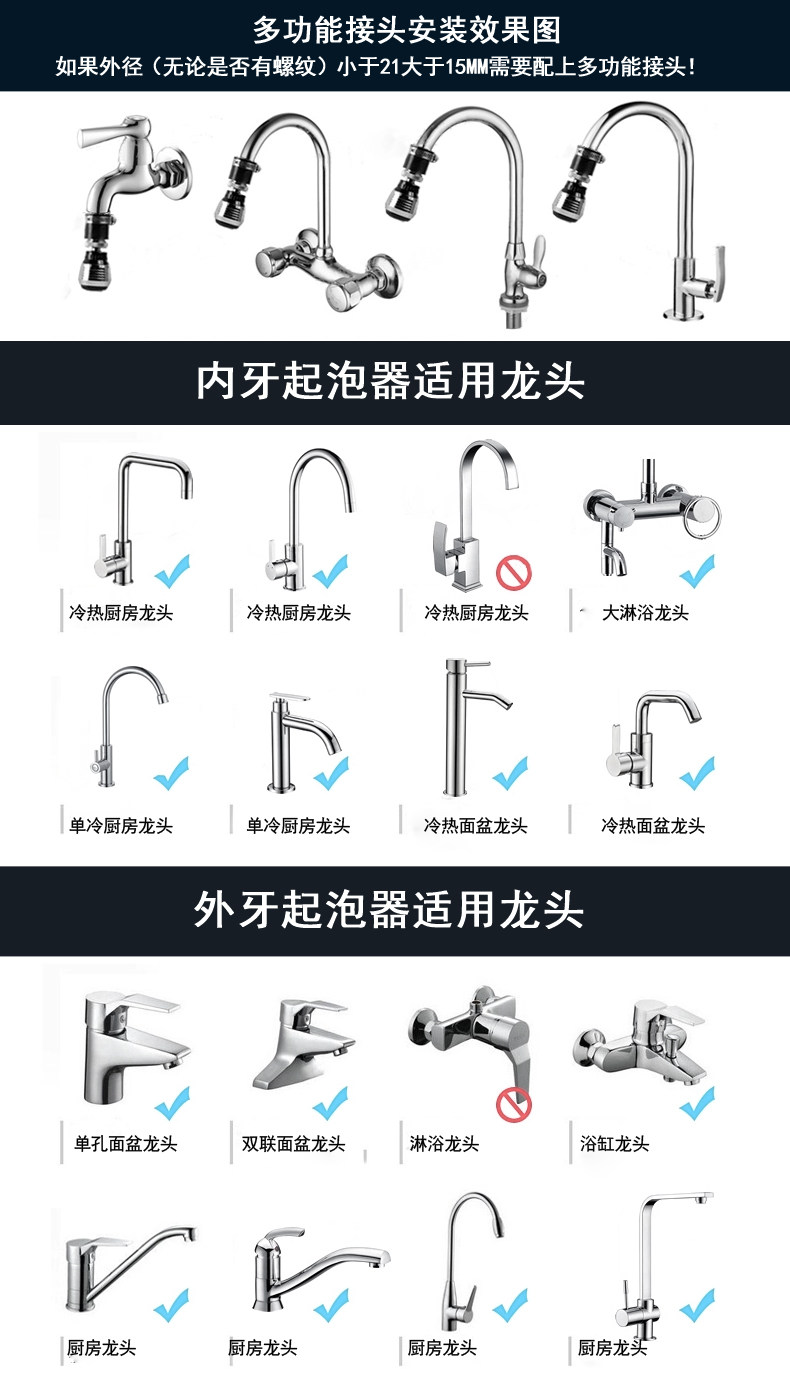 多功能接头安装效果图
如果外径（无论是否有螺纹）小于21大于15MM需要配上多功能接头！

内牙起泡器适用龙头

冷热厨房龙头
冷热厨房龙头
冷热厨房龙头
大淋浴龙头

单冷厨房龙头
单冷厨房龙头
冷热面盆龙头
冷热面盆龙头

外牙起泡器适用龙头

单孔面盆龙头
双联面盆龙头
淋浴龙头
浴缸龙头

厨房龙头
厨房龙头
厨房龙头
厨房龙头