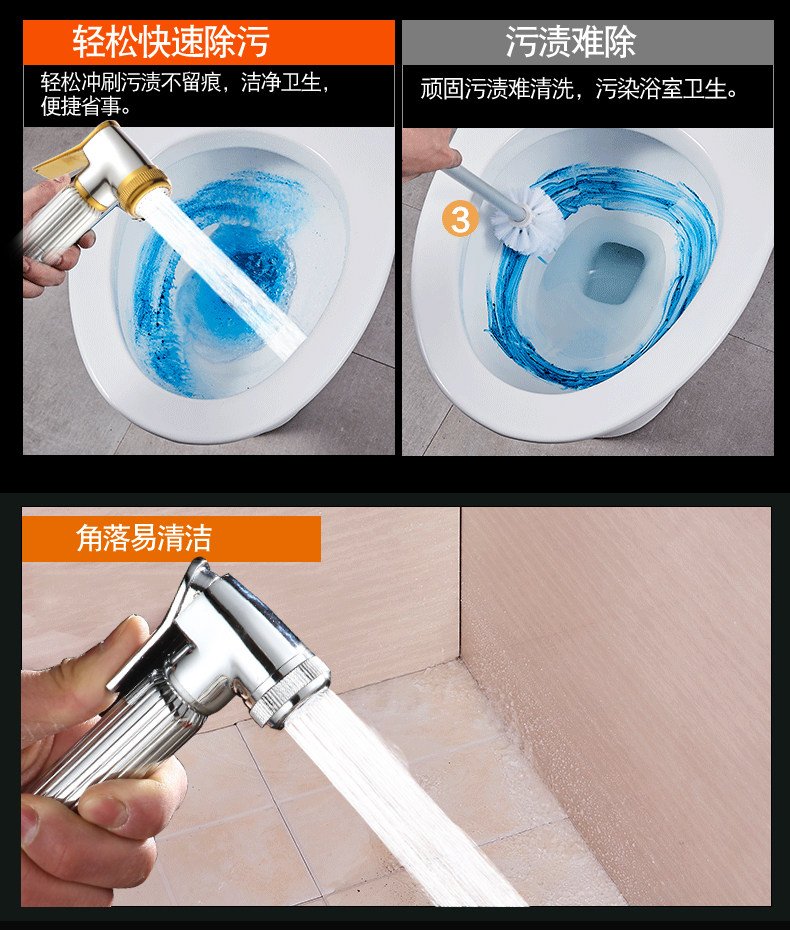 轻松快速除污

轻松冲刷污渍不留痕，洁净卫生，便捷省事。

污渍难除

顽固污渍难清洗，污染浴室卫生。

3

角落易清洁