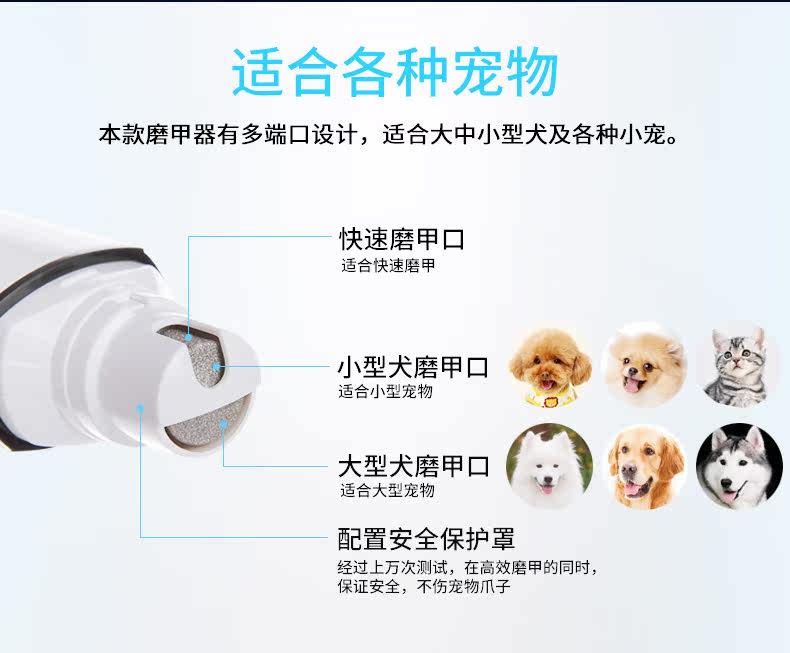 适合各种宠物

本款磨甲器有多端口设计，适合大中小型犬及各种小宠。

快速磨甲口
适合快速磨甲

小型犬磨甲口
适合小型宠物

大型犬磨甲口
适合大型宠物

配置安全保护罩
经过上万次测试，在高效磨甲的同时，保证安全，不伤宠物爪子