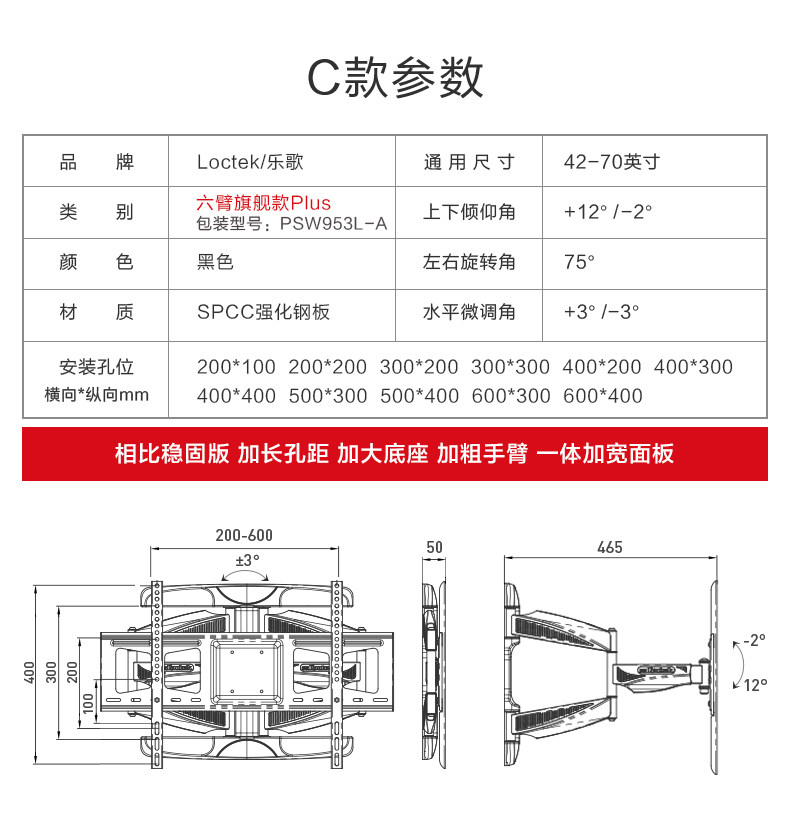 C款参数

| 品　　牌 | Loctek/乐歌 | 通用尺寸 | 42-70英寸 |
|---|---|---|---|
| 类　　别 | 六臂旗舰款Plus 包装型号：PSW953L-A | 上下倾仰角 | +12° /-2° |
| 颜　　色 | 黑色 | 左右旋转角 | 75° |
| 材　　质 | SPCC强化钢板 | 水平微调角 | +3° /-3° |
| 安装孔位 横向*纵向mm | 200*100 200*200 300*200 300*300 400*200 400*300 400*400 500*300 500*400 600*300 600*400 | | |

相比稳固版 加长孔距 加大底座 加粗手臂 一体加宽面板

200-600
±3°
400
300
200
100
50
465
-2°
12°