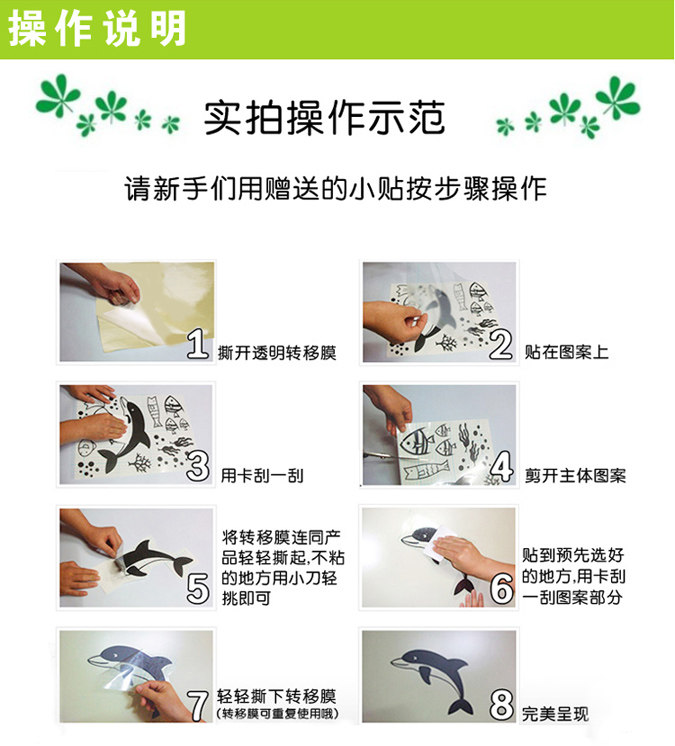 操作说明

实拍操作示范

请新手们用赠送的小贴按步骤操作

1 撕开透明转移膜

2 贴在图案上

3 用卡刮一刮

4 剪开主体图案

5 将转移膜连同产品轻轻撕起,不粘的地方用小刀轻挑即可

6 贴到预先选好的地方,用卡刮一刮图案部分

7 轻轻撕下转移膜 (转移膜可重复使用哦)

8 完美呈现