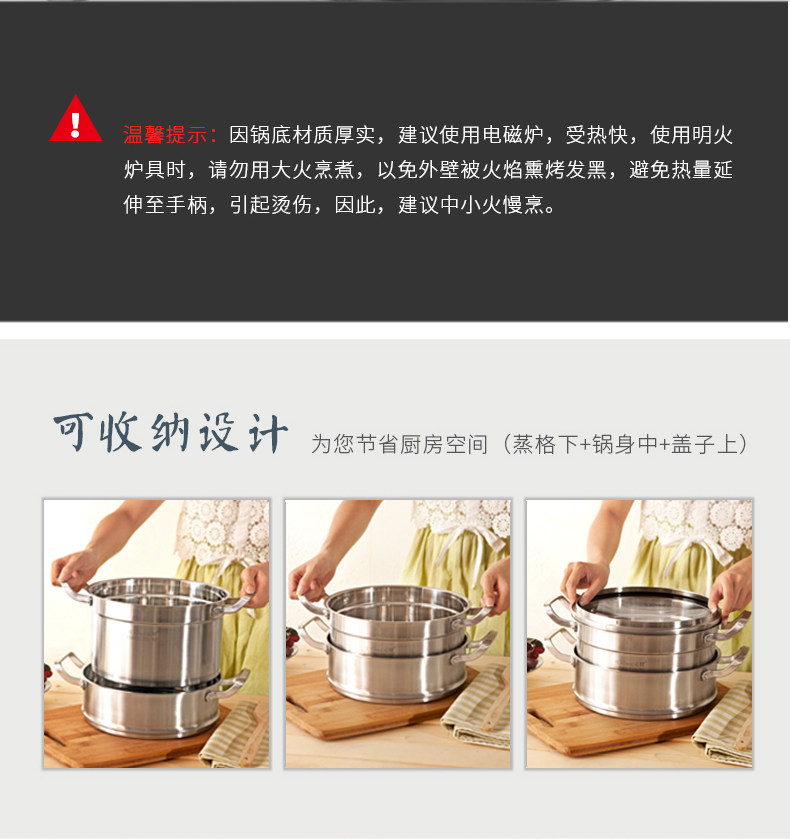 温馨提示：因锅底材质厚实，建议使用电磁炉，受热快，使用明火炉具时，请勿用大火烹煮，以免外壁被火焰熏烤发黑，避免热量延伸至手柄，引起烫伤，因此，建议中小火慢烹。

可收纳设计 为您节省厨房空间（蒸格下+锅身中+盖子上）