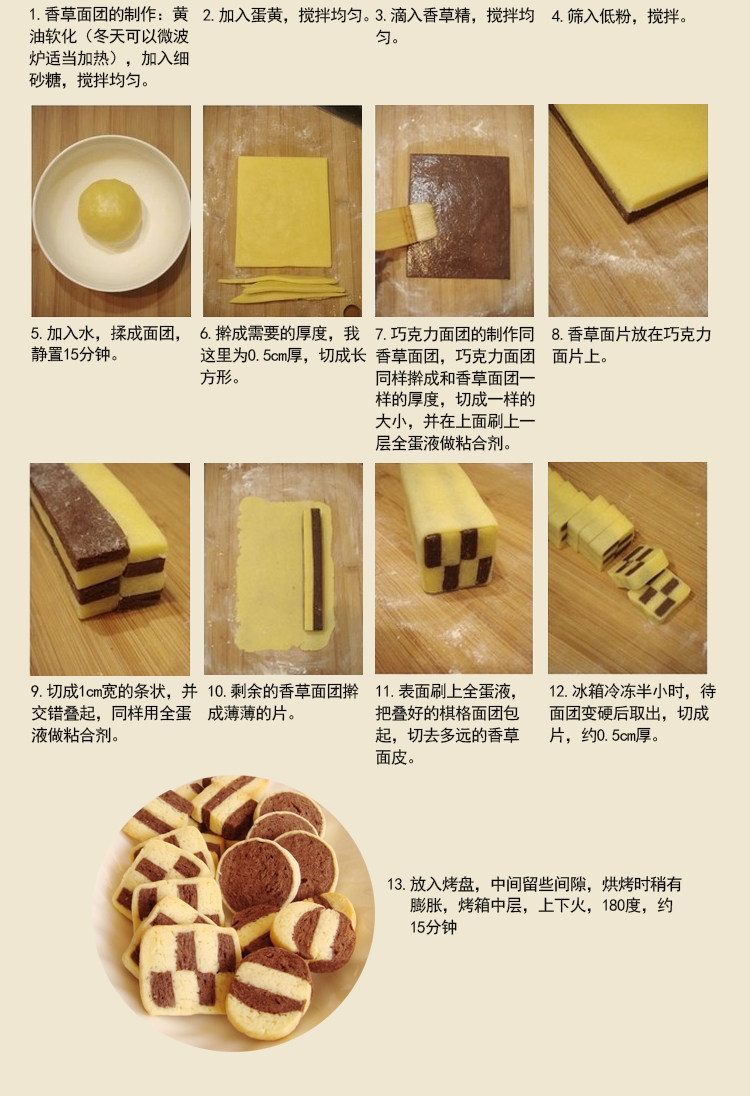 1. 香草面团的制作：黄油软化（冬天可以微波炉适当加热），加入细砂糖，搅拌均匀。

2. 加入蛋黄，搅拌均匀。

3. 滴入香草精，搅拌均匀。

4. 筛入低粉，搅拌。

5. 加入水，揉成面团，静置15分钟。

6. 擀成需要的厚度，我这里为0.5cm厚，切成长方形。

7. 巧克力面团的制作同香草面团，巧克力面团同样擀成和香草面团一样的厚度，切成一样的大小，并在上面刷上一层全蛋液做粘合剂。

8. 香草面片放在巧克力面片上。

9. 切成1cm宽的条状，并交错叠起，同样用全蛋液做粘合剂。

10. 剩余的香草面团擀成薄薄的片。

11. 表面刷上全蛋液，把叠好的棋格面团包起，切去多远的香草面皮。

12. 冰箱冷冻半小时，待面团变硬后取出，切成片，约0.5cm厚。

13. 放入烤盘，中间留些间隙，烘烤时稍有膨胀，烤箱中层，上下火，180度，约15分钟