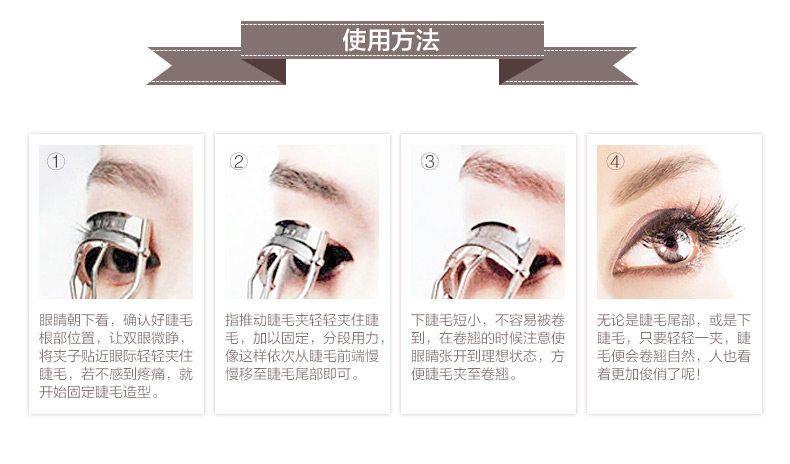 使用方法

①
眼睛朝下看，确认好睫毛根部位置，让双眼微睁，将夹子贴近眼际轻轻夹住睫毛，若不感到疼痛，就开始固定睫毛造型。

②
指推动睫毛夹轻轻夹住睫毛，加以固定，分段用力，像这样依次从睫毛前端慢慢移至睫毛尾部即可。

③
下睫毛短小，不容易被卷到，在卷翘的时候注意使眼睛张开到理想状态，方便睫毛夹至卷翘。

④
无论是睫毛尾部，或是下睫毛，只要轻轻一夹，睫毛便会卷翘自然，人也看着更加俊俏了呢！