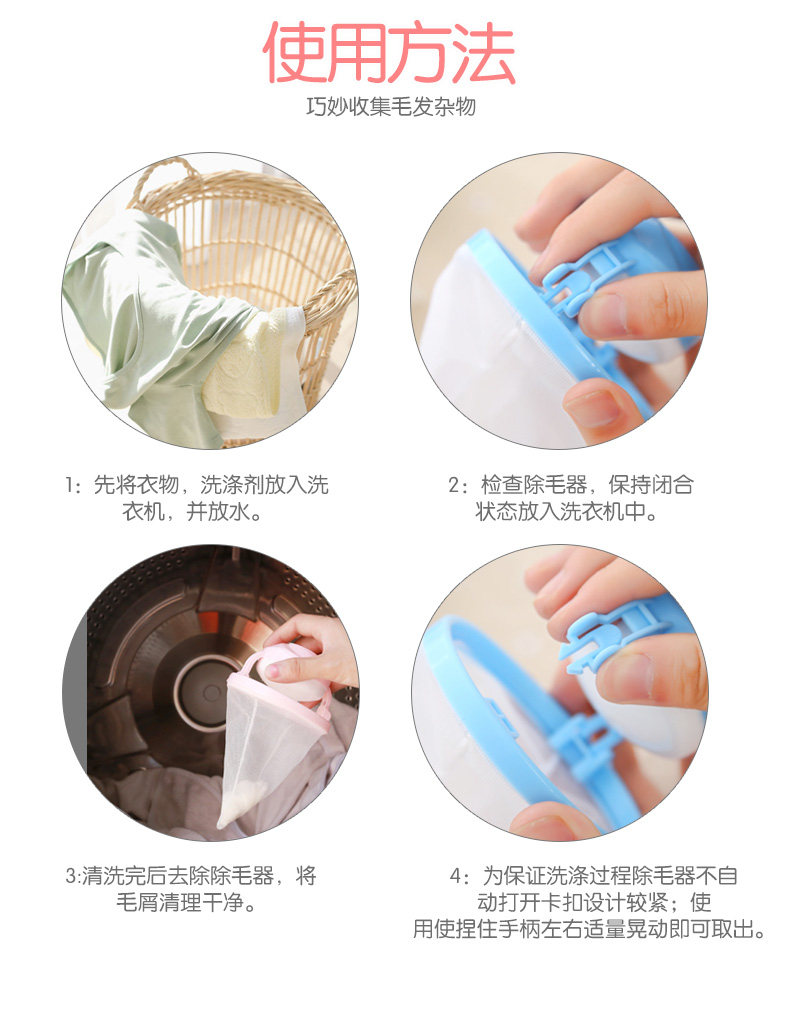 使用方法

巧妙收集毛发杂物

1：先将衣物，洗涤剂放入洗衣机，并放水。

2：检查除毛器，保持闭合状态放入洗衣机中。

3:清洗完后去除除毛器，将毛屑清理干净。

4：为保证洗涤过程除毛器不自动打开卡扣设计较紧；使用使捏住手柄左右适量晃动即可取出。