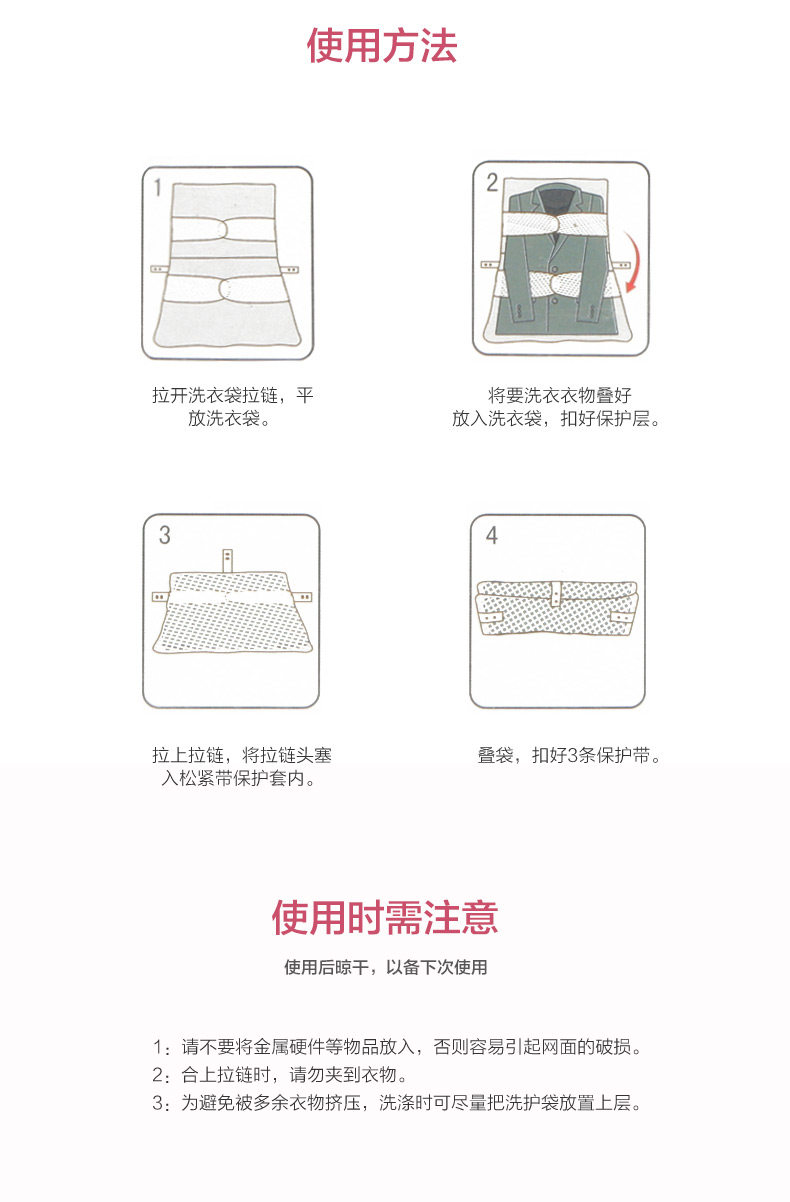 使用方法

1

拉开洗衣袋拉链，平放洗衣袋。

2

将要洗衣衣物叠好放入洗衣袋，扣好保护层。

3

拉上拉链，将拉链头塞入松紧带保护套内。

4

叠袋，扣好3条保护带。

使用时需注意

使用后晾干，以备下次使用

1：请不要将金属硬件等物品放入，否则容易引起网面的破损。
2：合上拉链时，请勿夹到衣物。
3：为避免被多余衣物挤压，洗涤时可尽量把洗护袋放置上层。