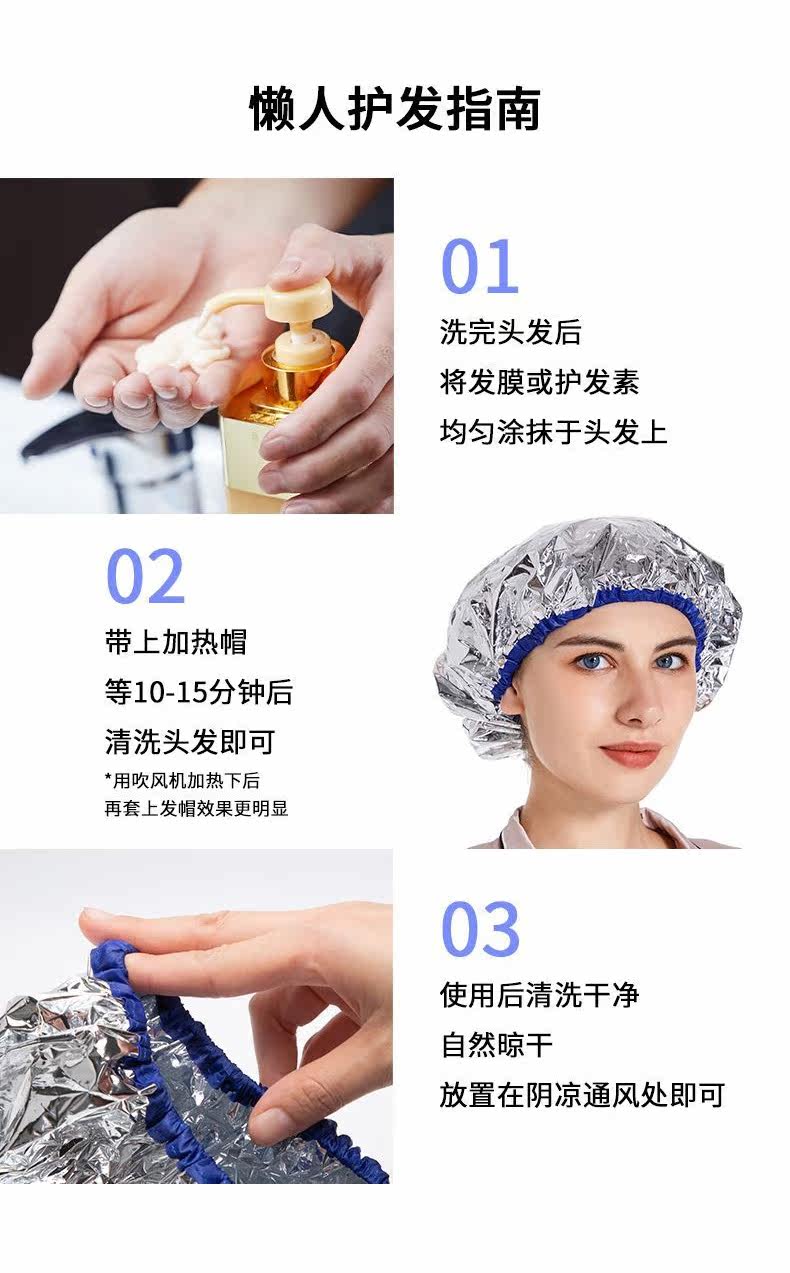 懒人护发指南

01
洗完头发后
将发膜或护发素
均匀涂抹于头发上

02
带上加热帽
等10-15分钟后
清洗头发即可
*用吹风机加热下后
再套上发帽效果更明显

03
使用后清洗干净
自然晾干
放置在阴凉通风处即可