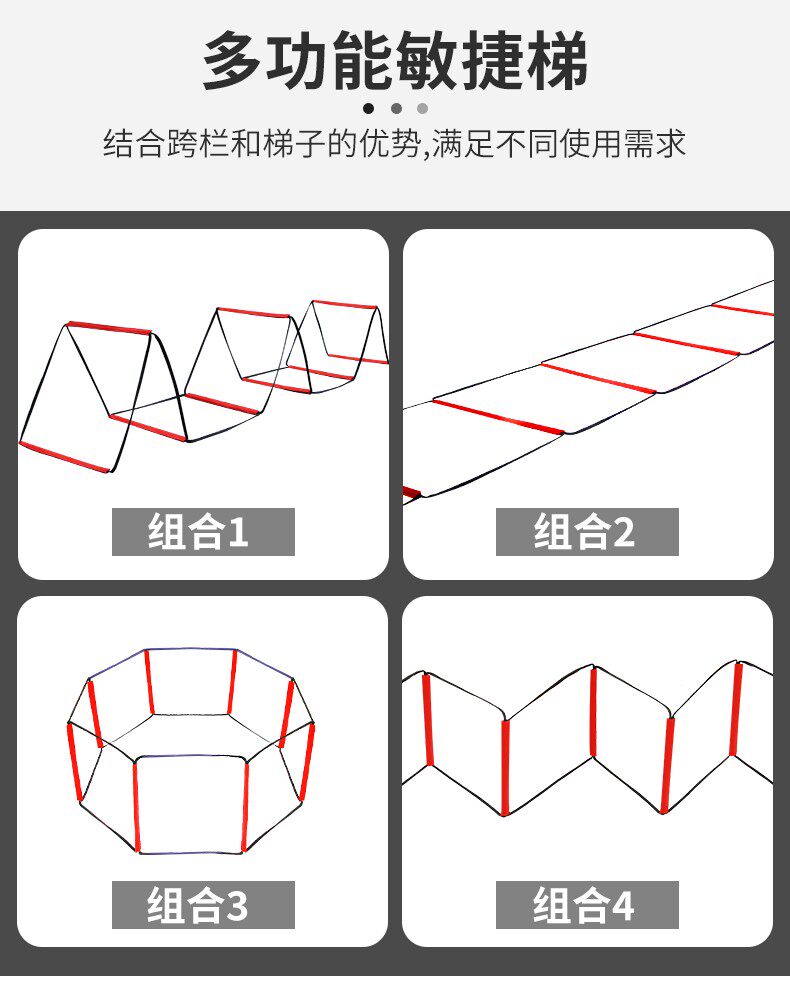 多功能敏捷梯

结合跨栏和梯子的优势,满足不同使用需求

组合1

组合2

组合3

组合4