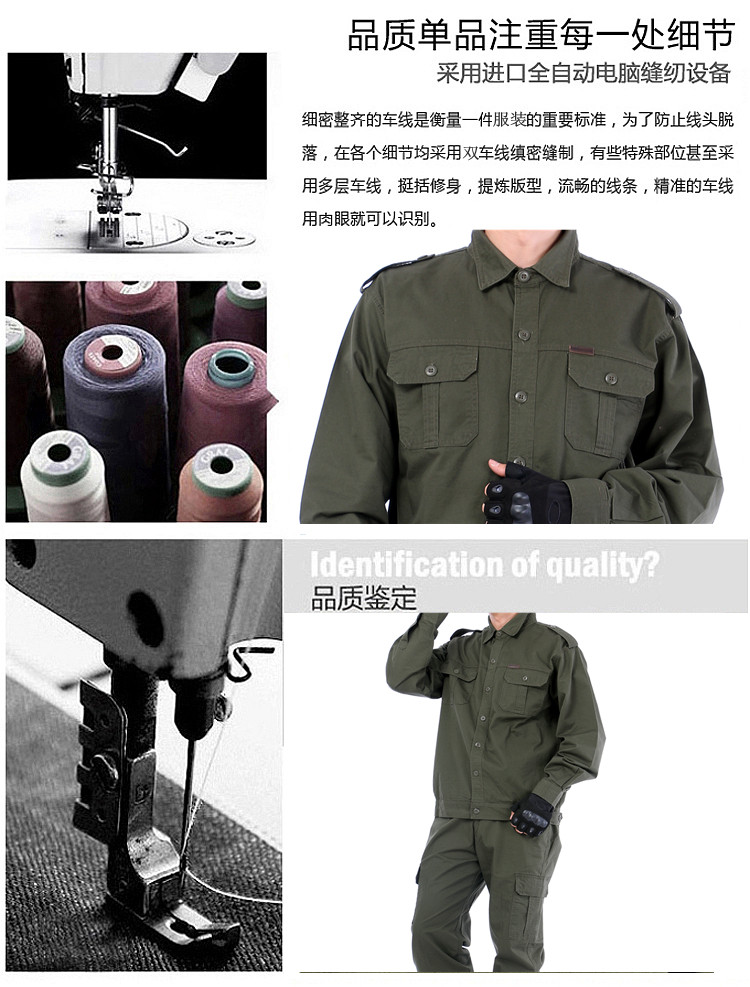 品质单品注重每一处细节
采用进口全自动电脑缝纫设备

细密整齐的车线是衡量一件服装的重要标准，为了防止线头脱落，在各个细节均采用双车线缜密缝制，有些特殊部位甚至采用多层车线，挺括修身，提炼版型，流畅的线条，精准的车线用肉眼就可以识别。

Identification of quality?
品质鉴定