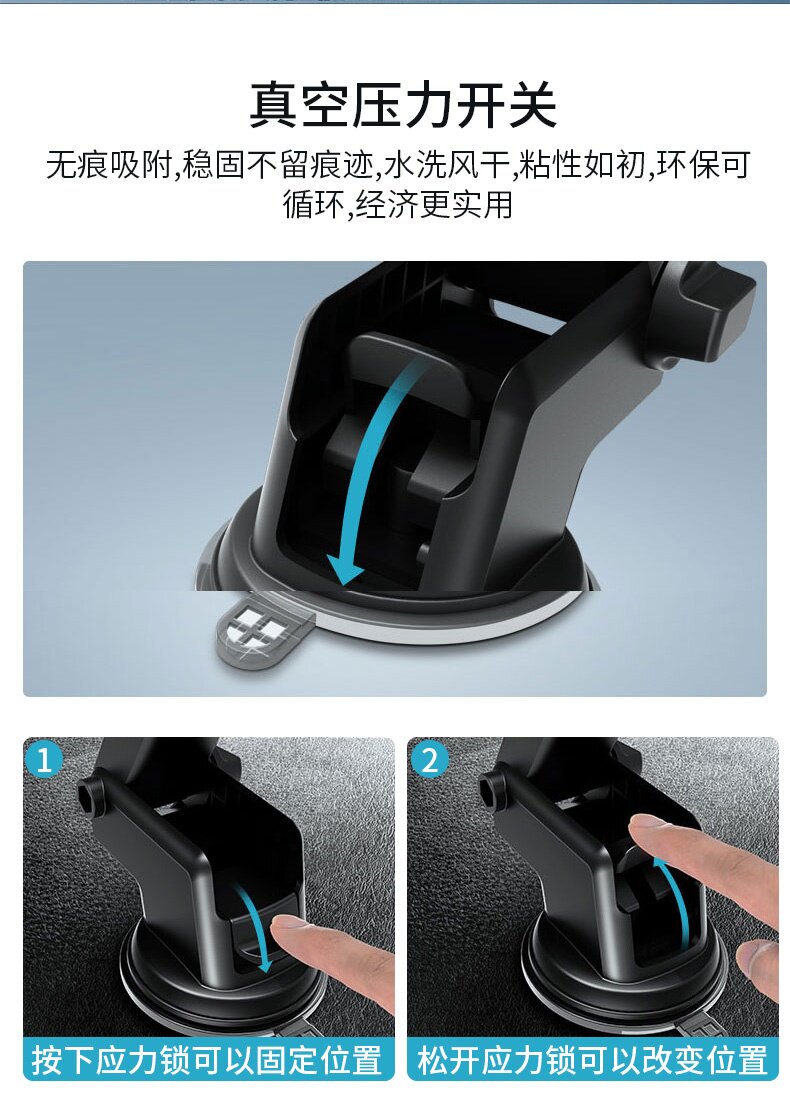 真空压力开关

无痕吸附,稳固不留痕迹,水洗风干,粘性如初,环保可循环,经济更实用

1

按下应力锁可以固定位置

2

松开应力锁可以改变位置