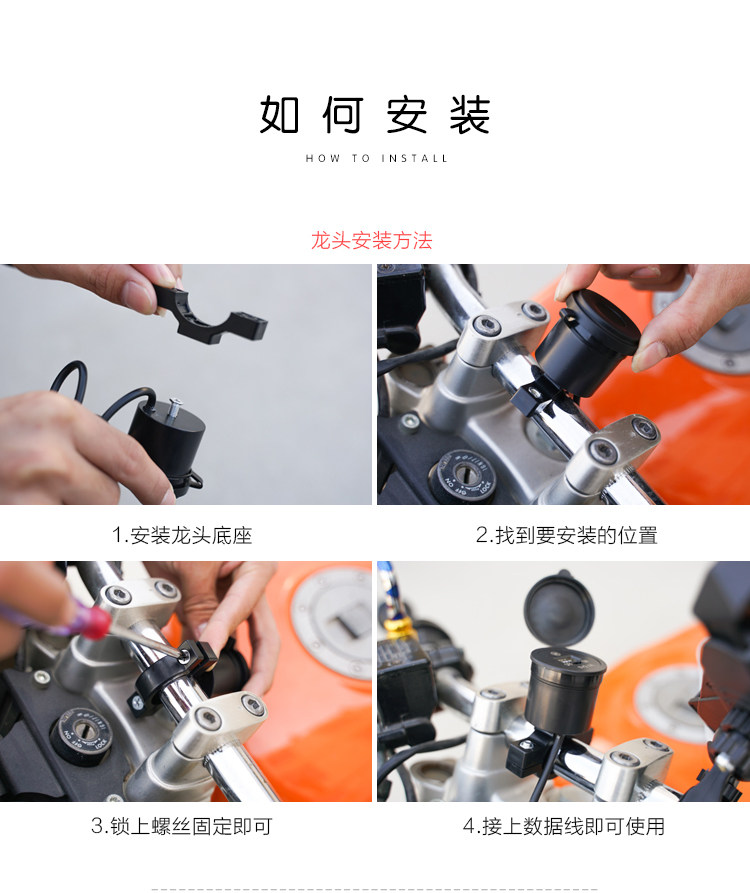 如何安装

HOW TO INSTALL

龙头安装方法

1.安装龙头底座

2.找到要安装的位置

3.锁上螺丝固定即可

4.接上数据线即可使用