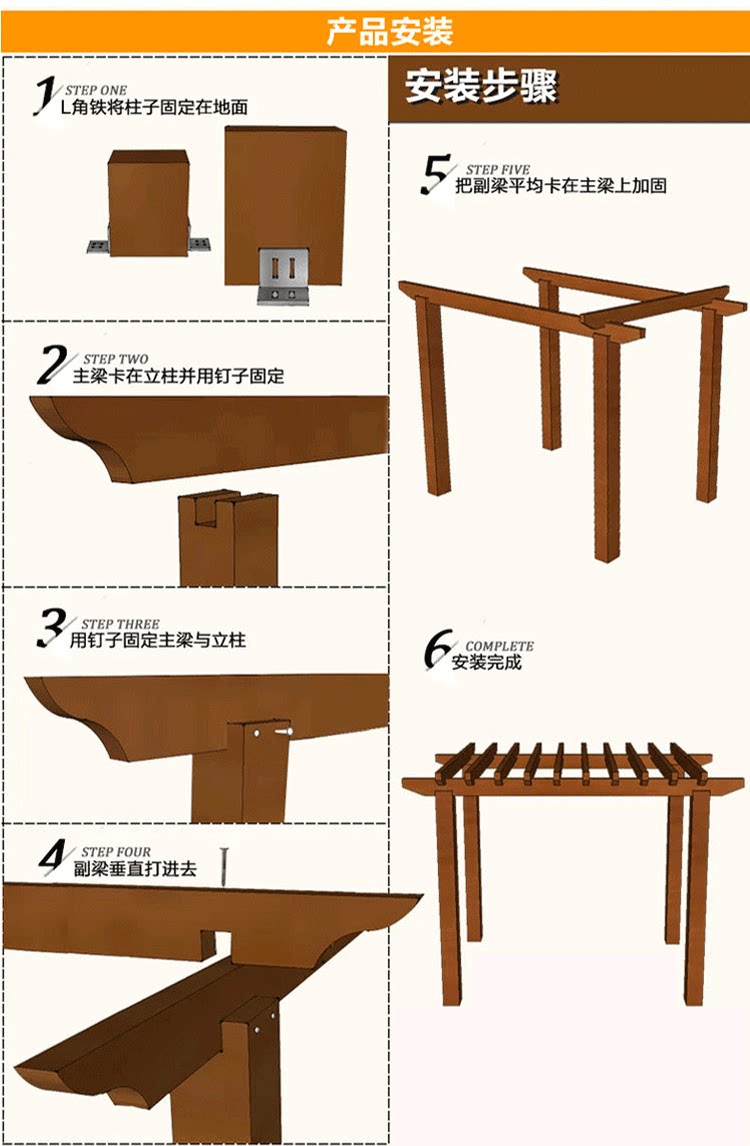 产品安装

1 STEP ONE
L角铁将柱子固定在地面

2 STEP TWO
主梁卡在立柱并用钉子固定

3 STEP THREE
用钉子固定主梁与立柱

4 STEP FOUR
副梁垂直打进去

安装步骤

5 STEP FIVE
把副梁平均卡在主梁上加固

6 COMPLETE
安装完成