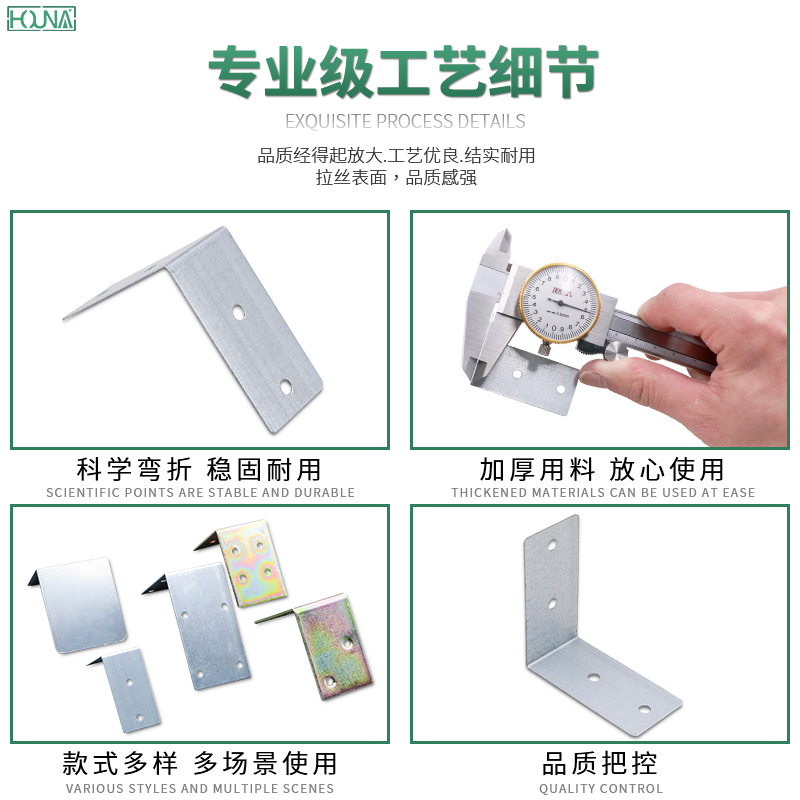 HOUNA

专业级工艺细节

EXQUISITE PROCESS DETAILS

品质经得起放大.工艺优良.结实耐用
拉丝表面，品质感强

科学弯折 稳固耐用
SCIENTIFIC POINTS ARE STABLE AND DURABLE

加厚用料 放心使用
THICKENED MATERIALS CAN BE USED AT EASE

款式多样 多场景使用
VARIOUS STYLES AND MULTIPLE SCENES

品质把控
QUALITY CONTROL