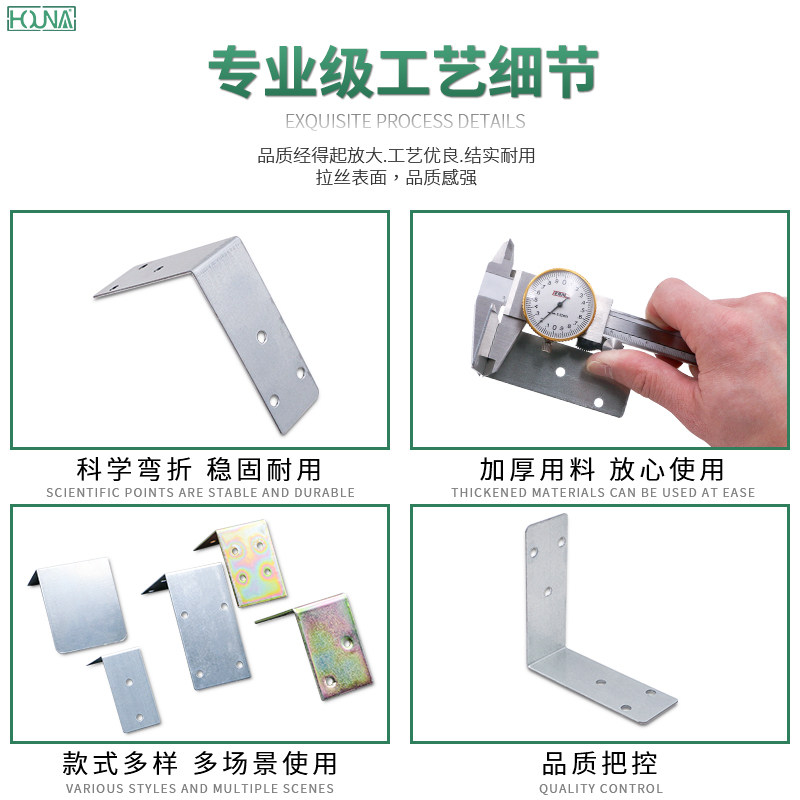 HOUNA

专业级工艺细节

EXQUISITE PROCESS DETAILS

品质经得起放大.工艺优良.结实耐用
拉丝表面，品质感强

科学弯折 稳固耐用
SCIENTIFIC POINTS ARE STABLE AND DURABLE

加厚用料 放心使用
THICKENED MATERIALS CAN BE USED AT EASE

款式多样 多场景使用
VARIOUS STYLES AND MULTIPLE SCENES

品质把控
QUALITY CONTROL