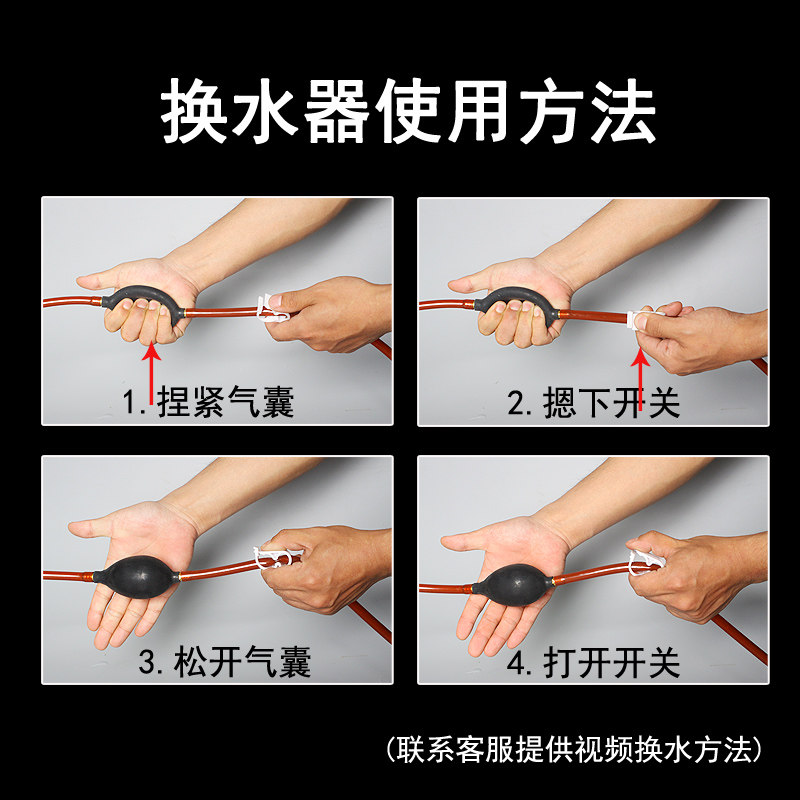 换水器使用方法

1. 捏紧气囊

2. 摁下开关

3. 松开气囊

4. 打开开关

(联系客服提供视频换水方法)