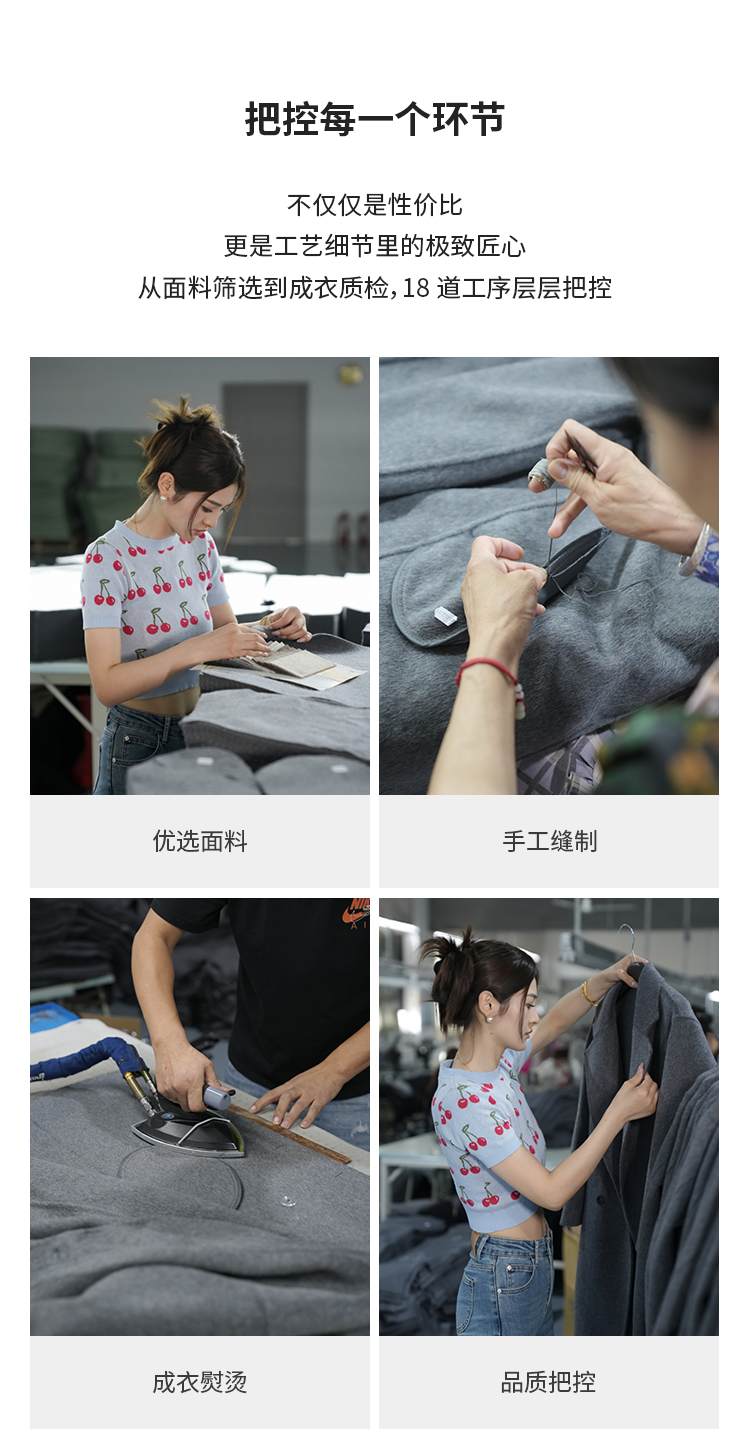 把控每一个环节

不仅仅是性价比
更是工艺细节里的极致匠心
从面料筛选到成衣质检，18 道工序层层把控

优选面料

手工缝制

成衣熨烫

品质把控