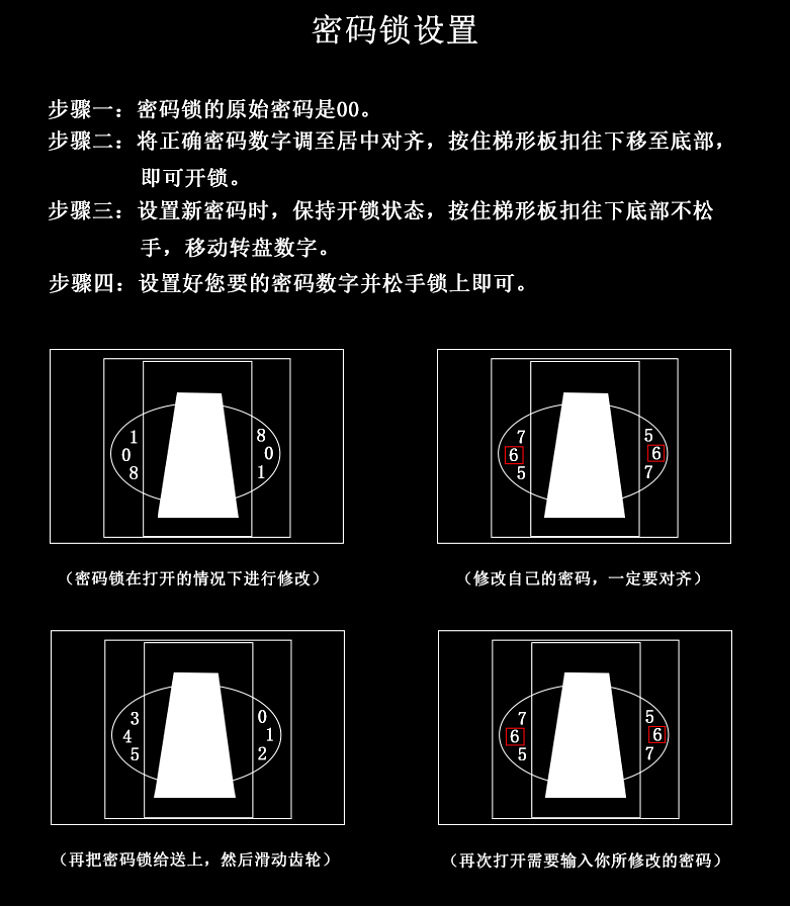 密码锁设置

步骤一：密码锁的原始密码是00。
步骤二：将正确密码数字调至居中对齐，按住梯形板扣往下移至底部，即可开锁。
步骤三：设置新密码时，保持开锁状态，按住梯形板扣往下底部不松手，移动转盘数字。
步骤四：设置好您要的密码数字并松手锁上即可。

1
0
8

8
0
1

（密码锁在打开的情况下进行修改）

7
6
5

5
6
7

（修改自己的密码，一定要对齐）

3
4
5

0
1
2

（再把密码锁给送上，然后滑动齿轮）

7
6
5

5
6
7

（再次打开需要输入你所修改的密码）