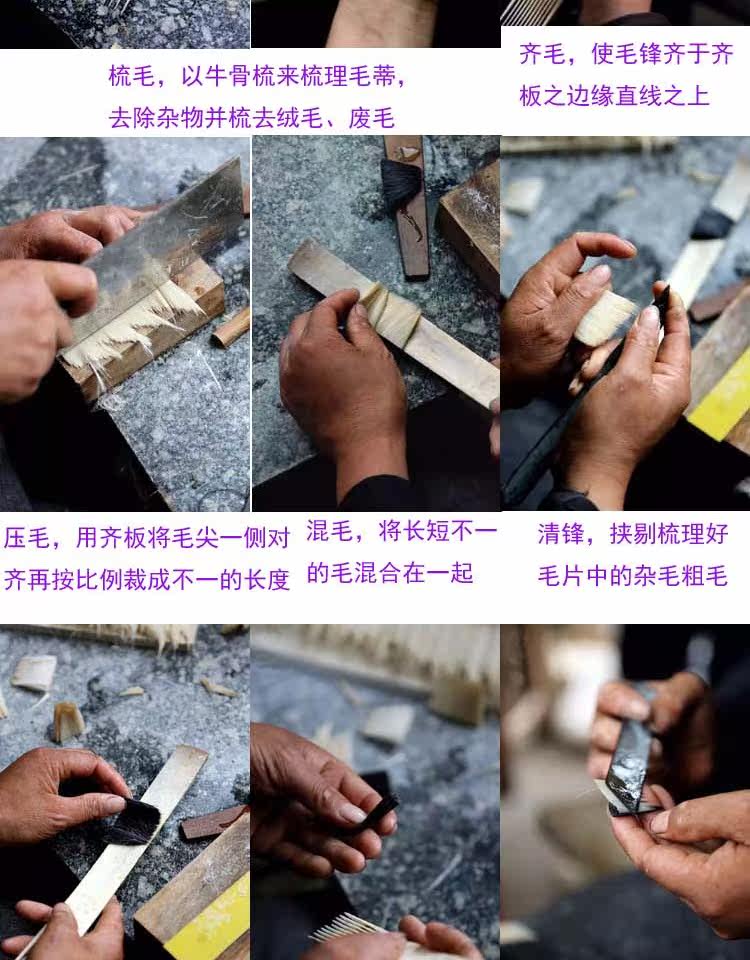 梳毛，以牛骨梳来梳理毛蒂，去除杂物并梳去绒毛、废毛

齐毛，使毛锋齐于齐板之边缘直线之上

压毛，用齐板将毛尖一侧对齐再按比例裁成不一的长度

混毛，将长短不一的毛混合在一起

清锋，挟剔梳理好毛片中的杂毛粗毛