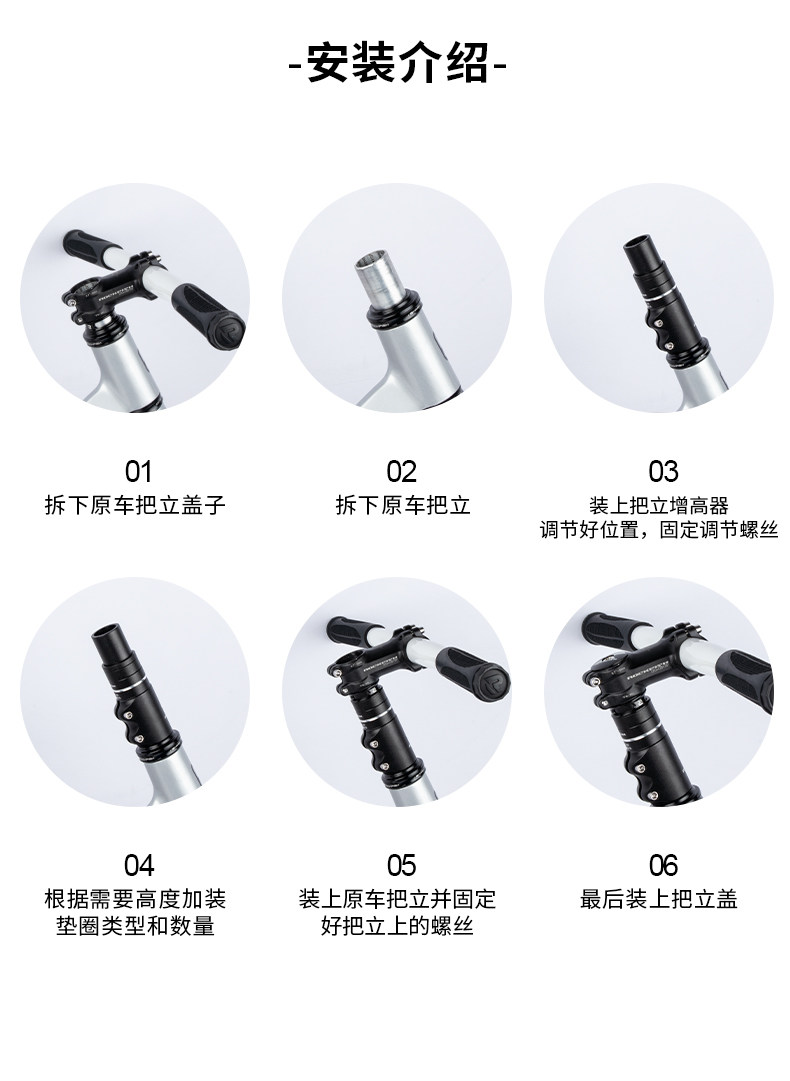 -安装介绍-

01
拆下原车把立盖子

02
拆下原车把立

03
装上把立增高器
调节好位置，固定调节螺丝

04
根据需要高度加装
垫圈类型和数量

05
装上原车把立并固定
好把立上的螺丝

06
最后装上把立盖