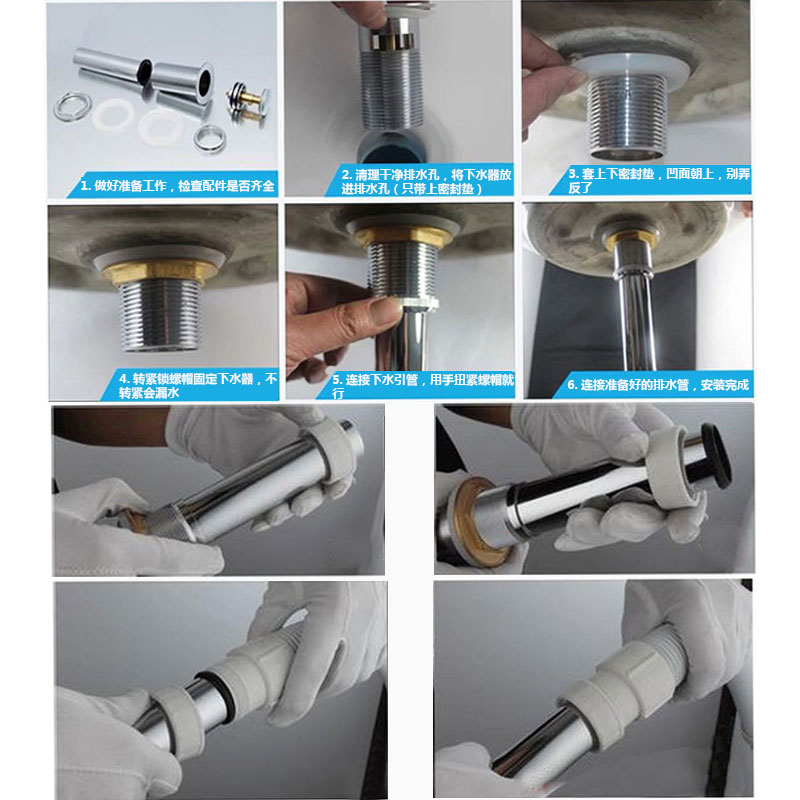 1. 做好准备工作，检查配件是否齐全

2. 清理干净排水孔，将下水器放进排水孔（只带上密封垫）

3. 套上下密封垫，凹面朝上，别弄反了

4. 转紧锁螺帽固定下水器，不转紧会漏水

5. 连接下水引管，用手扭紧螺帽就行

6. 连接准备好的排水管，安装完成