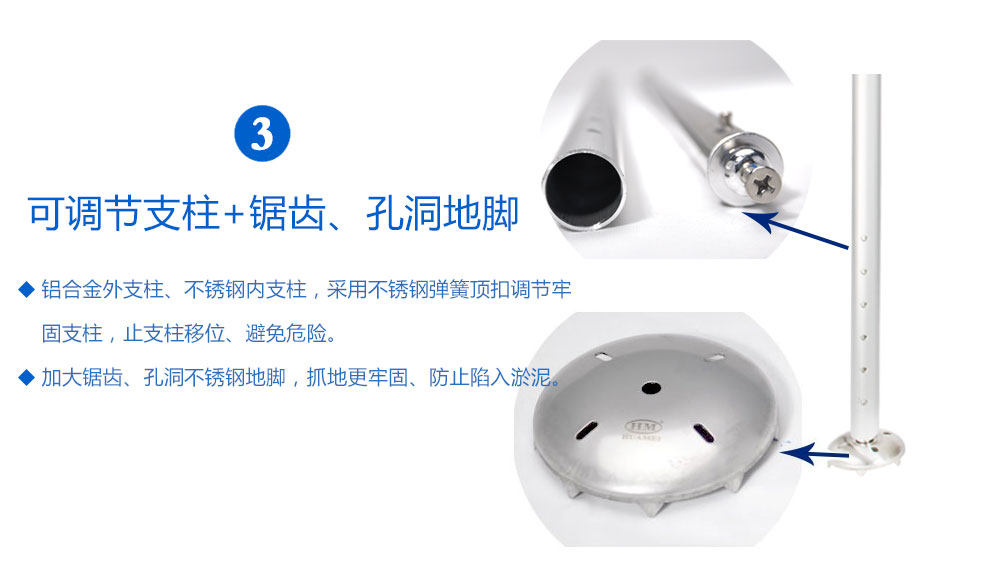 3

可调节支柱+锯齿、孔洞地脚

◆ 铝合金外支柱、不锈钢内支柱，采用不锈钢弹簧顶扣调节牢固支柱，止支柱移位、避免危险。

◆ 加大锯齿、孔洞不锈钢地脚，抓地更牢固、防止陷入淤泥。

HM
HUAMEI