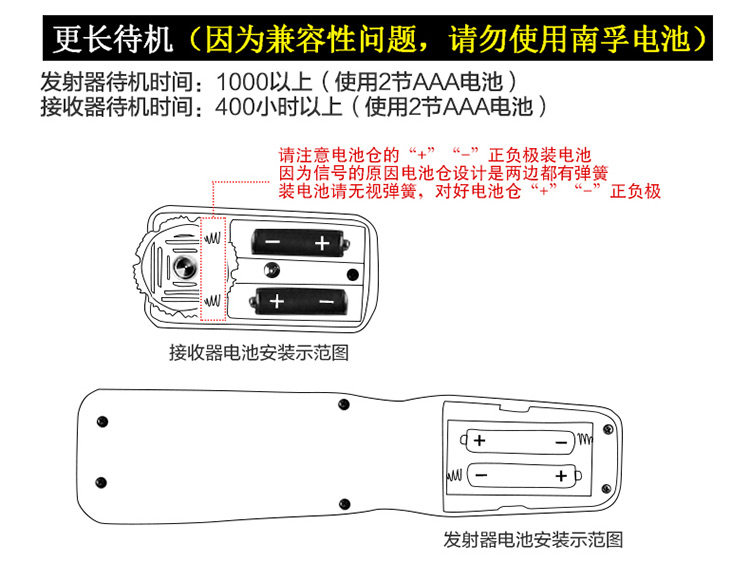 更长待机（因为兼容性问题，请勿使用南孚电池）

发射器待机时间：1000以上（使用2节AAA电池）
接收器待机时间：400小时以上（使用2节AAA电池）

请注意电池仓的“+”“-”正负极装电池
因为信号的原因电池仓设计是两边都有弹簧
装电池请无视弹簧，对好电池仓“+”“-”正负极

− +
+ −

接收器电池安装示范图

+ −
− +

发射器电池安装示范图