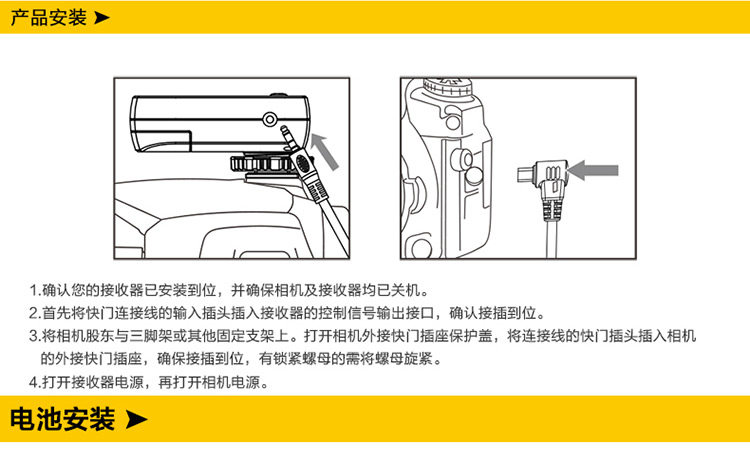 产品安装 ➤

1.确认您的接收器已安装到位，并确保相机及接收器均已关机。
2.首先将快门连接线的输入插头插入接收器的控制信号输出接口，确认接插到位。
3.将相机股东与三脚架或其他固定支架上。打开相机外接快门插座保护盖，将连接线的快门插头插入相机的外接快门插座，确保接插到位，有锁紧螺母的需将螺母旋紧。
4.打开接收器电源，再打开相机电源。

电池安装 ➤