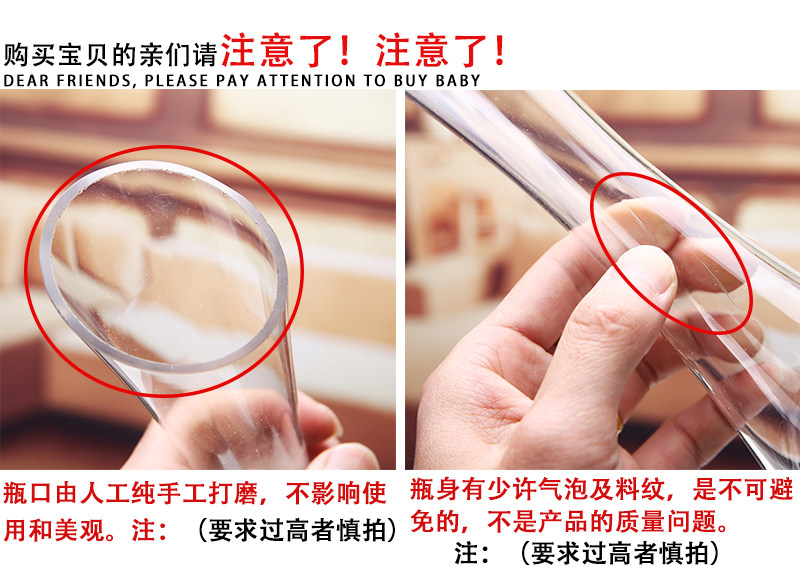 购买宝贝的亲们请注意了！注意了！
DEAR FRIENDS, PLEASE PAY ATTENTION TO BUY BABY

瓶口由人工纯手工打磨，不影响使用和美观。注：（要求过高者慎拍）

瓶身有少许气泡及料纹，是不可避免的，不是产品的质量问题。
注：（要求过高者慎拍）