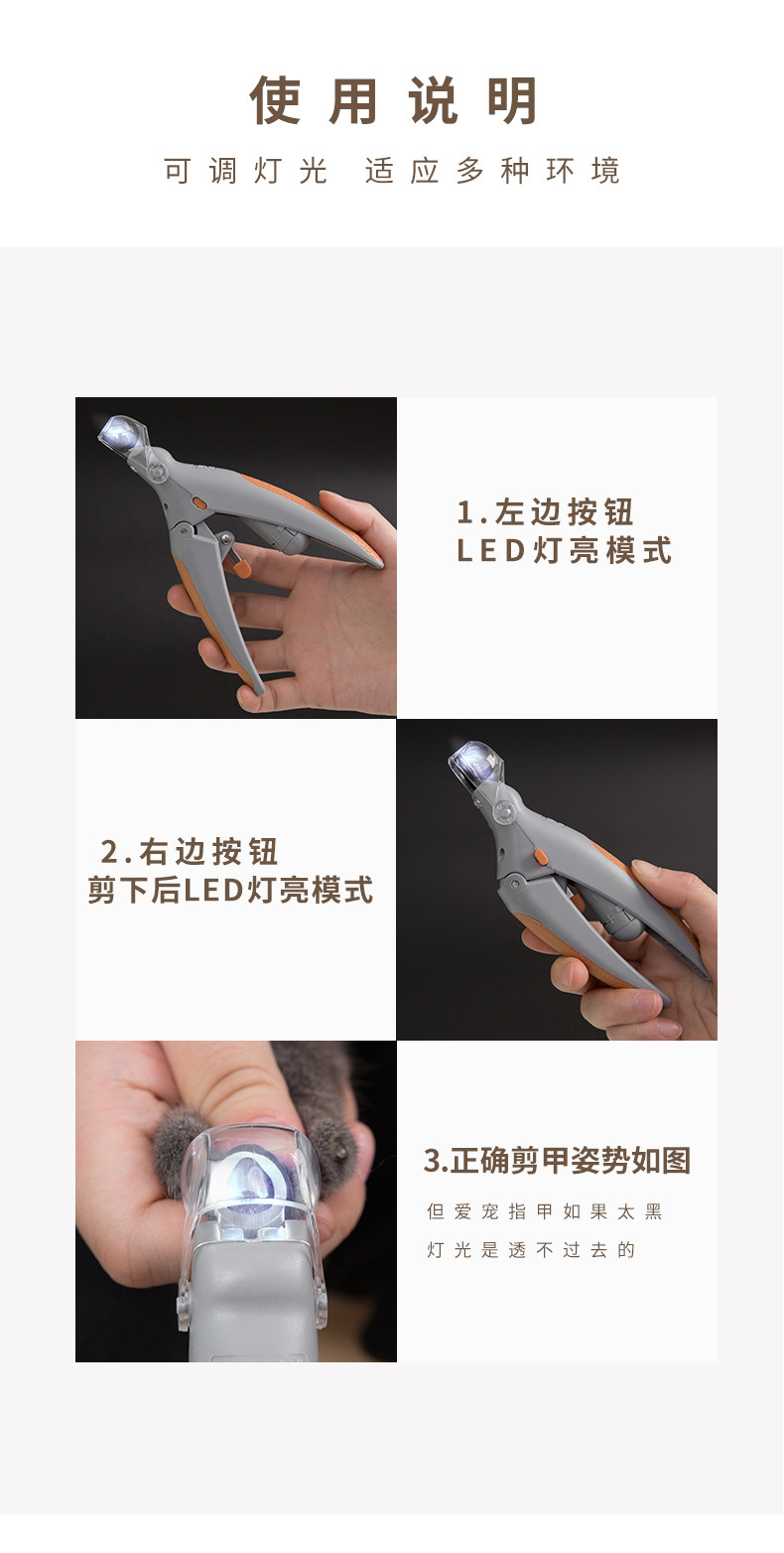 使用说明

可调灯光 适应多种环境

1.左边按钮
LED灯亮模式

2.右边按钮
剪下后LED灯亮模式

3.正确剪甲姿势如图

但爱宠指甲如果太黑
灯光是透不过去的