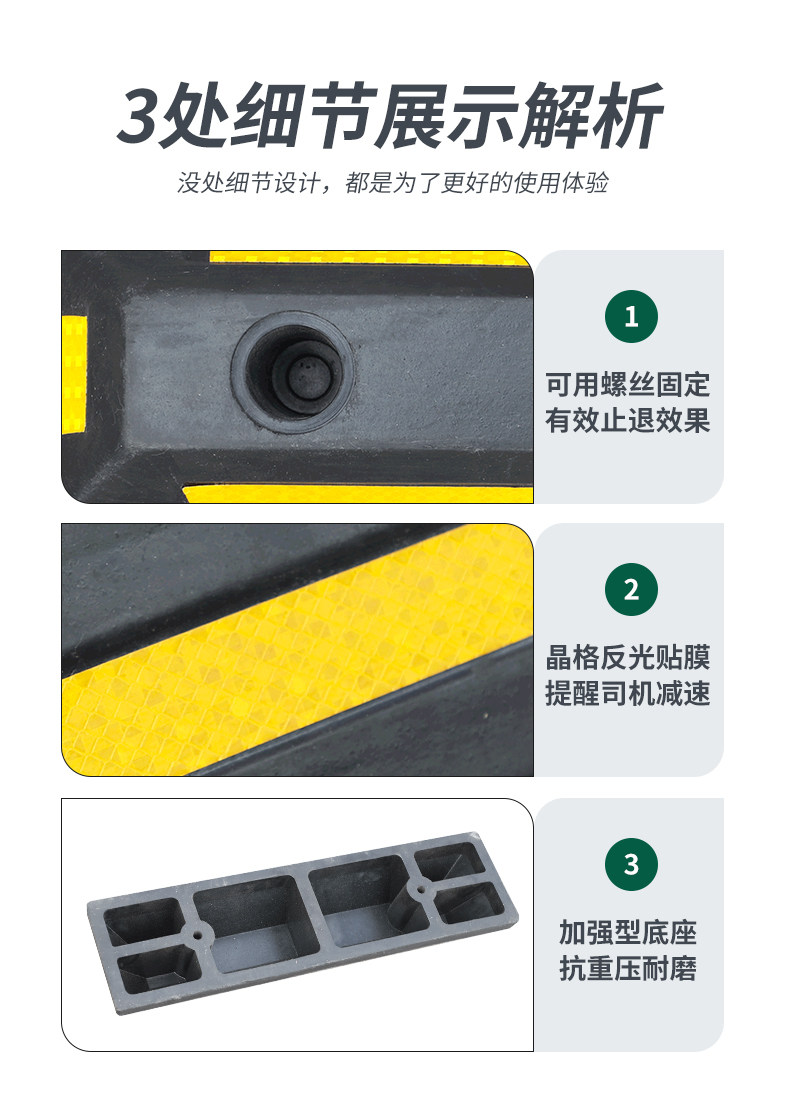 3处细节展示解析

没处细节设计，都是为了更好的使用体验

1

可用螺丝固定
有效止退效果

2

晶格反光贴膜
提醒司机减速

3

加强型底座
抗重压耐磨