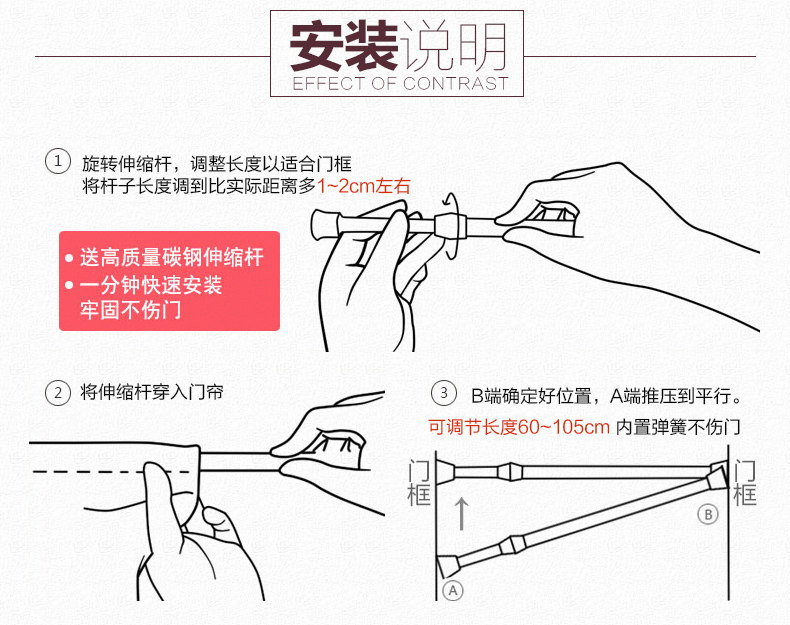 安装说明
EFFECT OF CONTRAST

① 旋转伸缩杆，调整长度以适合门框
将杆子长度调到比实际距离多1~2cm左右

• 送高质量碳钢伸缩杆
• 一分钟快速安装
牢固不伤门

② 将伸缩杆穿入门帘

③ B端确定好位置，A端推压到平行。
可调节长度60~105cm 内置弹簧不伤门

门框

门框

B

A