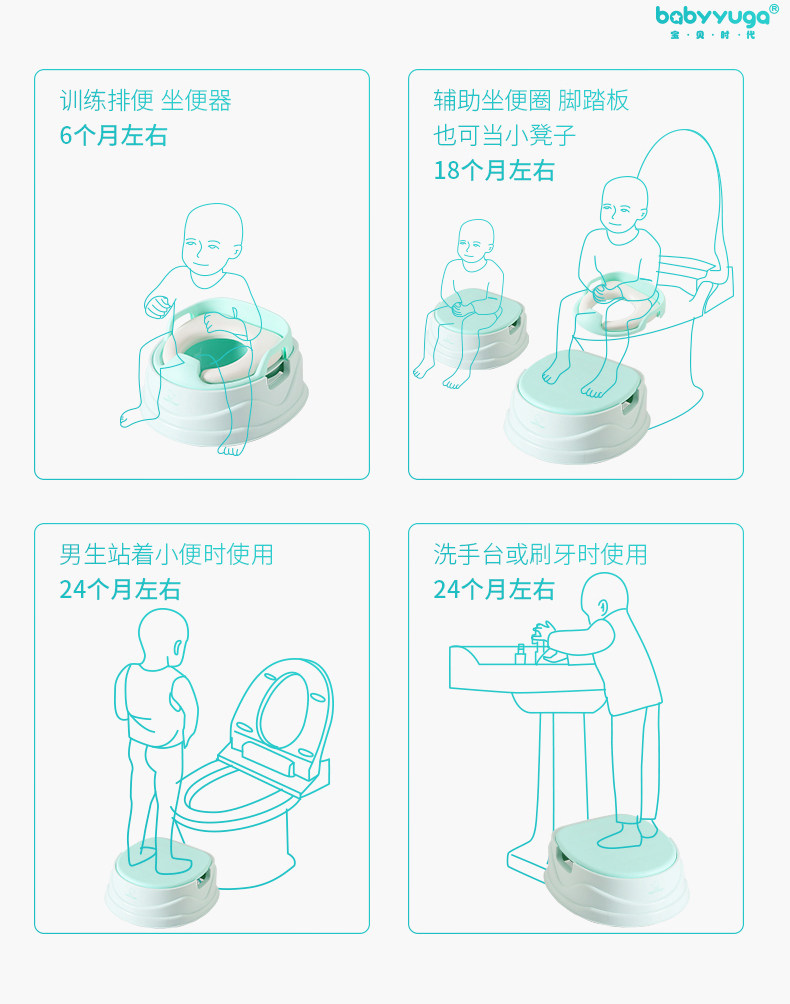 babyyuga®
宝·贝·时·代

训练排便 坐便器
6个月左右

辅助坐便圈 脚踏板
也可当小凳子
18个月左右

男生站着小便时使用
24个月左右

洗手台或刷牙时使用
24个月左右