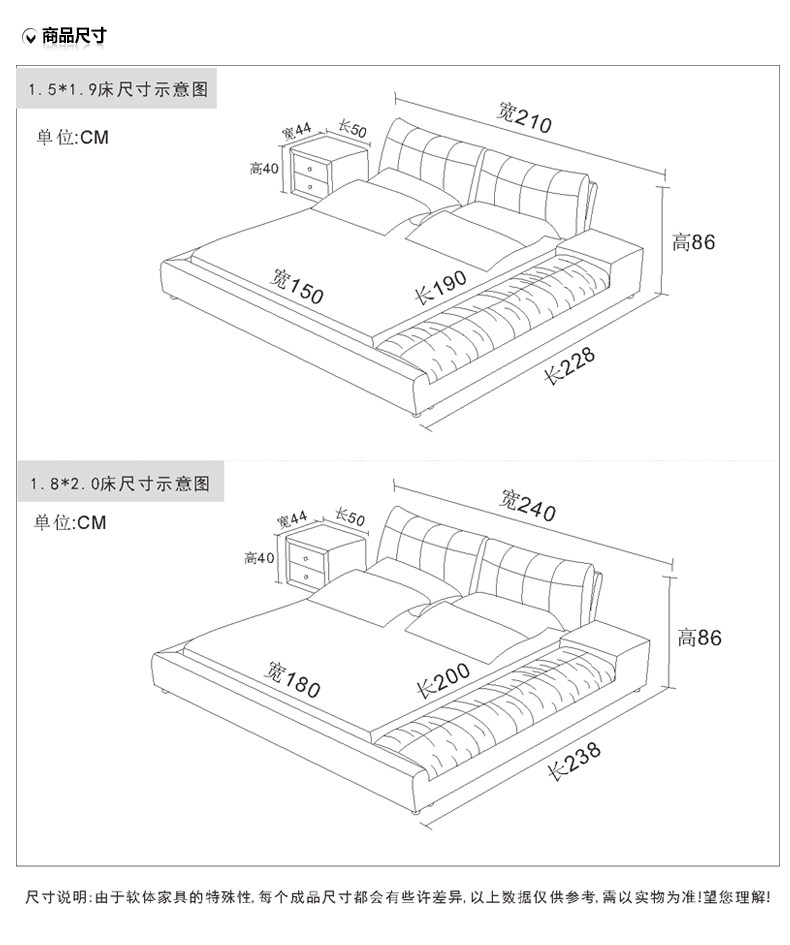 商品尺寸

1.5*1.9床尺寸示意图

单位:CM

宽44 长50

高40

宽210

高86

宽150

长190

长228

1.8*2.0床尺寸示意图

单位:CM

宽44 长50

高40

宽240

高86

宽180

长200

长238

尺寸说明:由于软体家具的特殊性,每个成品尺寸都会有些许差异,以上数据仅供参考,需以实物为准!望您理解!